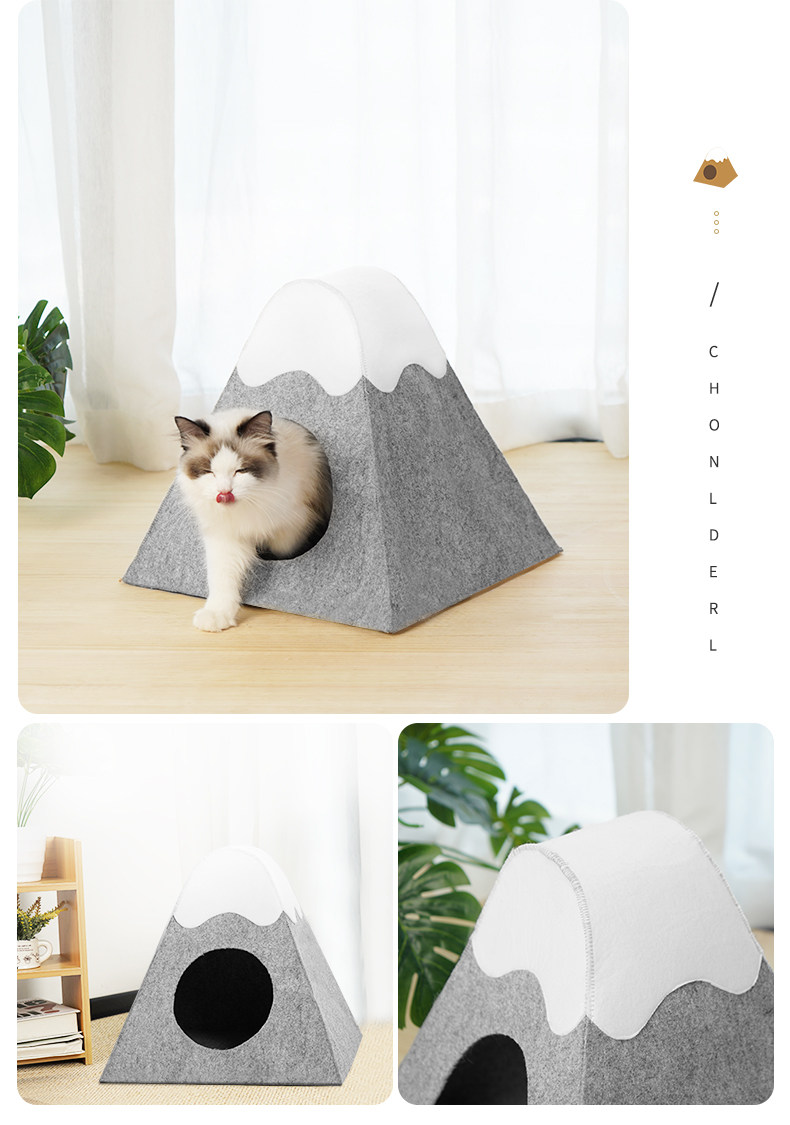 /

C
H
O
N
L
D
E
R
L