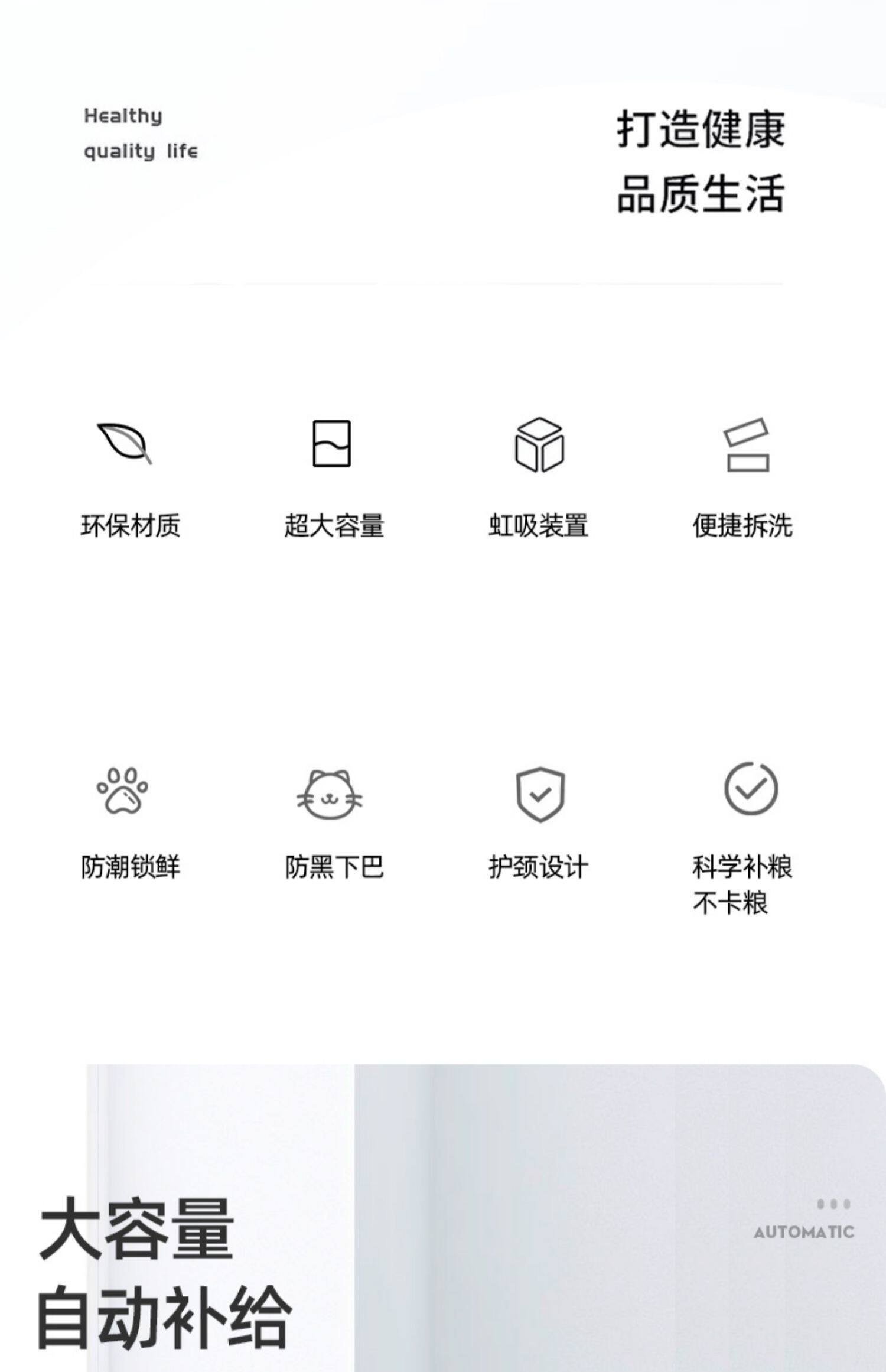 Healthy
quality life

打造健康
品质生活

环保材质

超大容量

虹吸装置

便捷拆洗

防潮锁鲜

防黑下巴

护颈设计

科学补粮
不卡粮

大容量
自动补给

AUTOMATIC