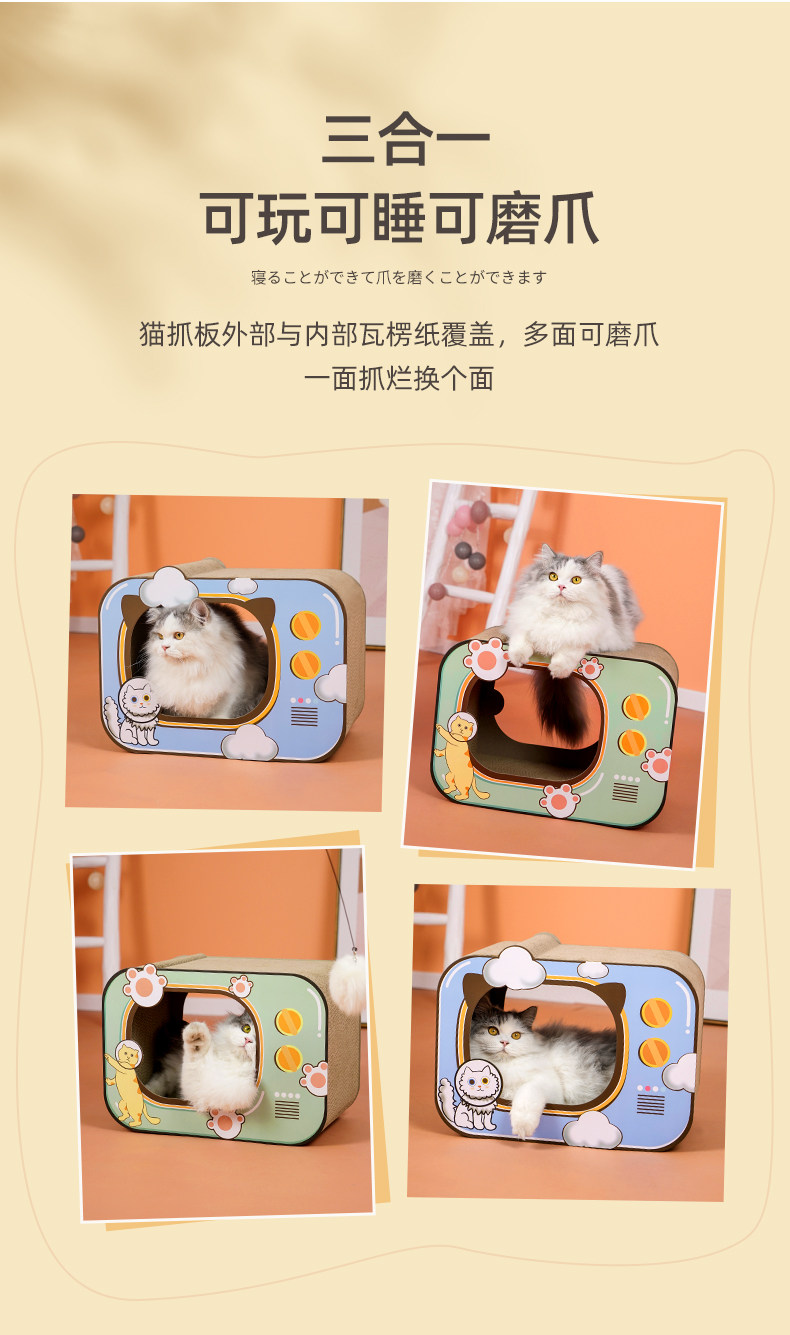 三合一
可玩可睡可磨爪

寝ることができて爪を磨くことができます

猫抓板外部与内部瓦楞纸覆盖，多面可磨爪
一面抓烂换个面