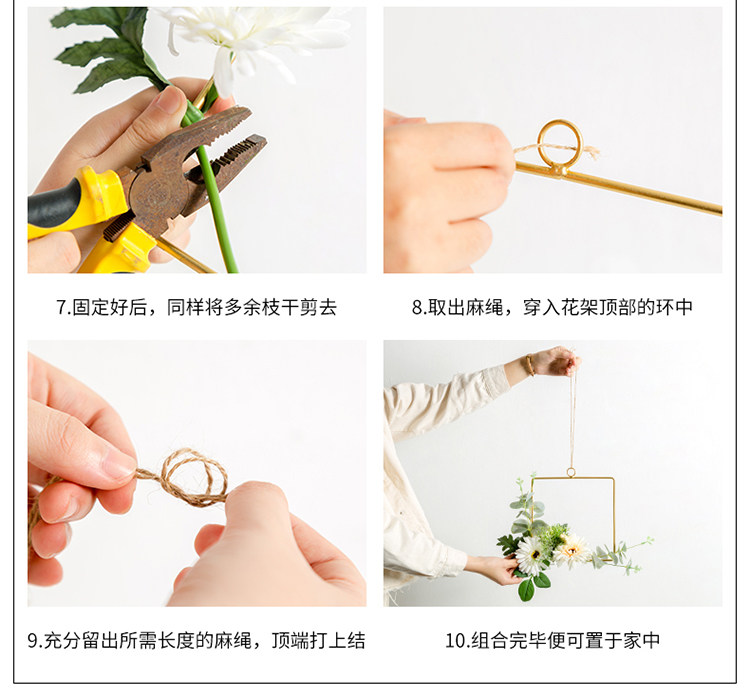 7.固定好后，同样将多余枝干剪去

8.取出麻绳，穿入花架顶部的环中

9.充分留出所需长度的麻绳，顶端打上结

10.组合完毕便可置于家中