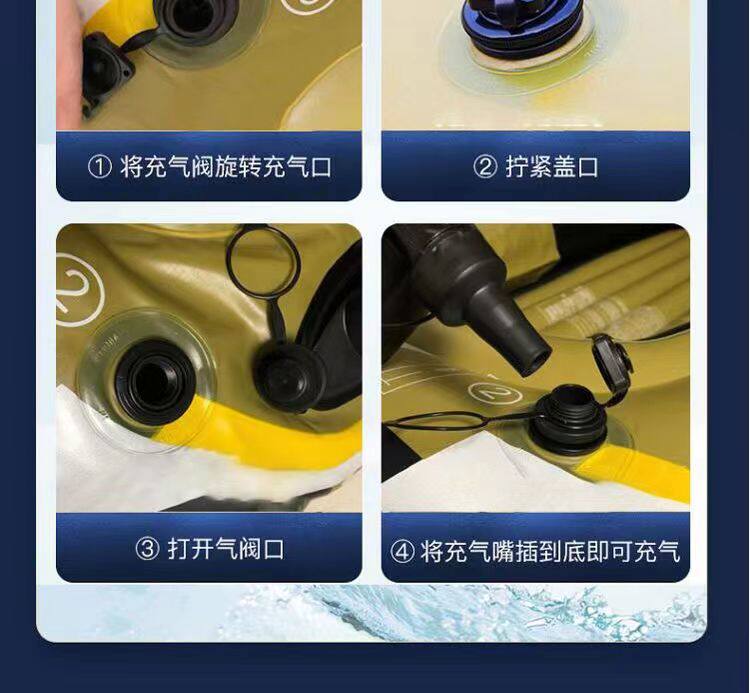 ① 将充气阀旋转充气口

② 拧紧盖口

③ 打开气阀口

④ 将充气嘴插到底即可充气