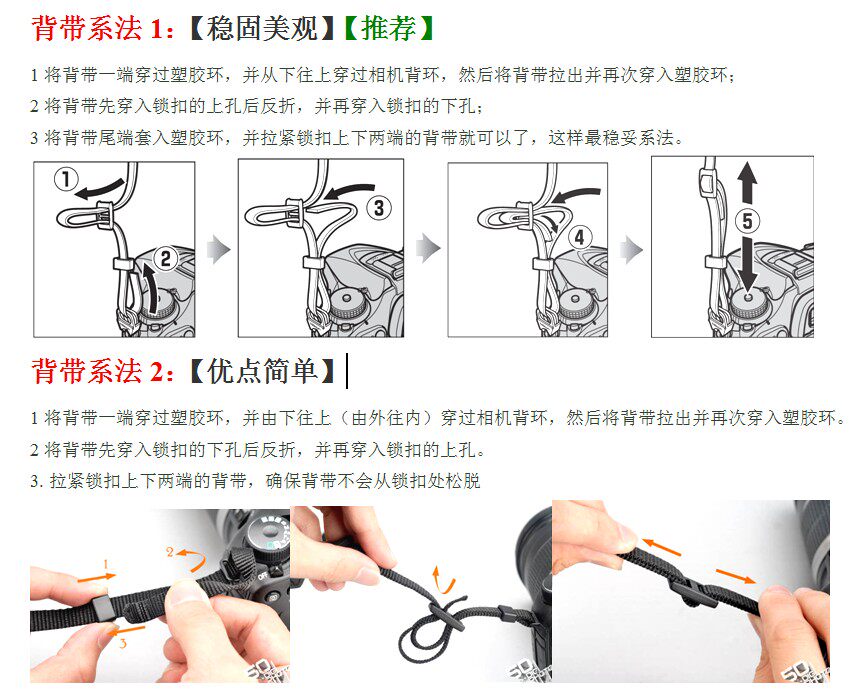 背带系法 1：【稳固美观】【推荐】

1 将背带一端穿过塑胶环，并从下往上穿过相机背环，然后将背带拉出并再次穿入塑胶环；

2 将背带先穿入锁扣的上孔后反折，并再穿入锁扣的下孔；

3 将背带尾端套入塑胶环，并拉紧锁扣上下两端的背带就可以了，这样最稳妥系法。

①

②

③

④

⑤

背带系法 2：【优点简单】

1 将背带一端穿过塑胶环，并由下往上（由外往内）穿过相机背环，然后将背带拉出并再次穿入塑胶环。

2 将背带先穿入锁扣的下孔后反折，并再穿入锁扣的上孔。

3. 拉紧锁扣上下两端的背带，确保背带不会从锁扣处松脱

1

2

3