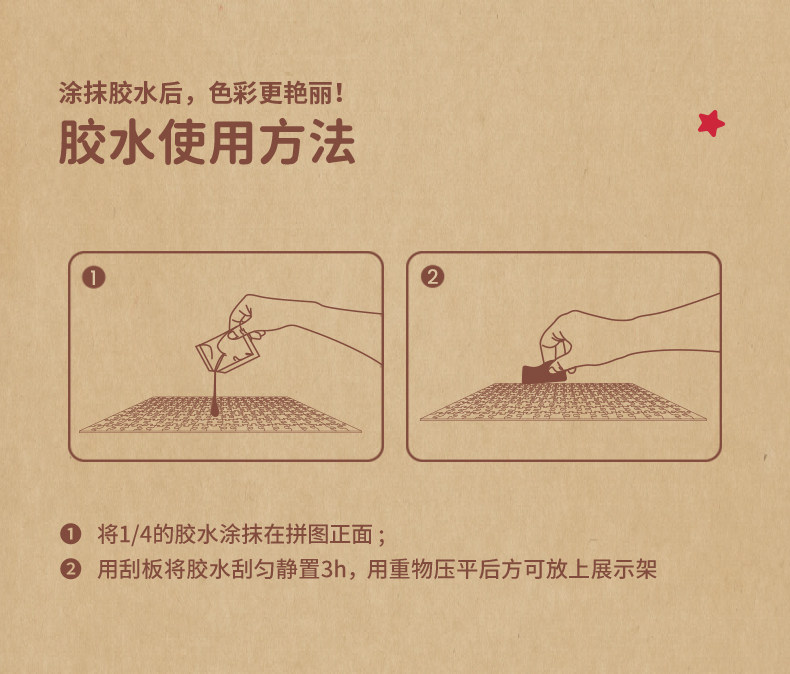 涂抹胶水后，色彩更艳丽！
胶水使用方法

❶

❷

❶ 将1/4的胶水涂抹在拼图正面；
❷ 用刮板将胶水刮匀静置3h，用重物压平后方可放上展示架