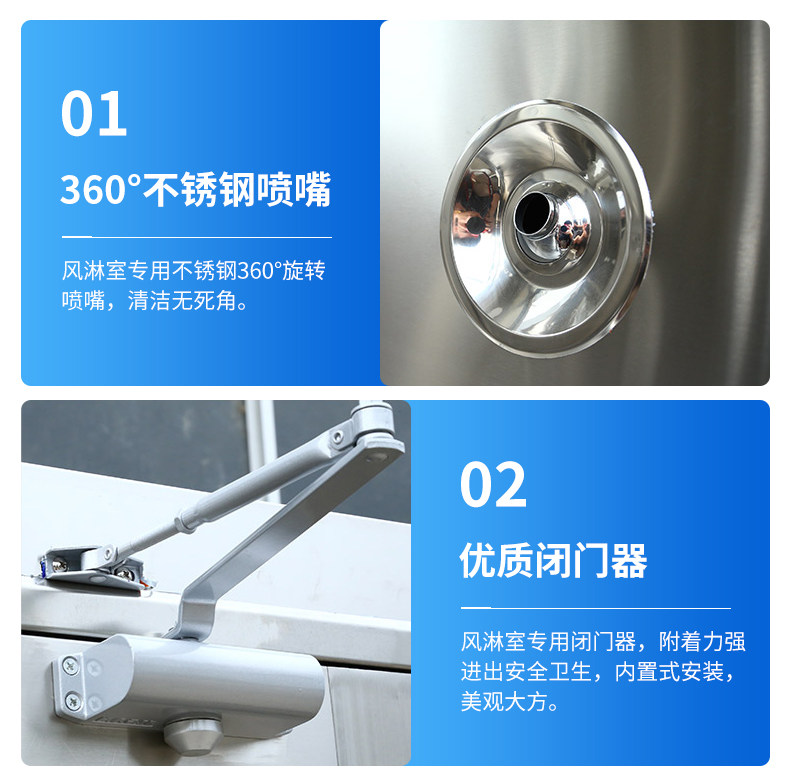 01

360°不锈钢喷嘴

风淋室专用不锈钢360°旋转喷嘴，清洁无死角。

02

优质闭门器

风淋室专用闭门器，附着力强进出安全卫生，内置式安装，美观大方。