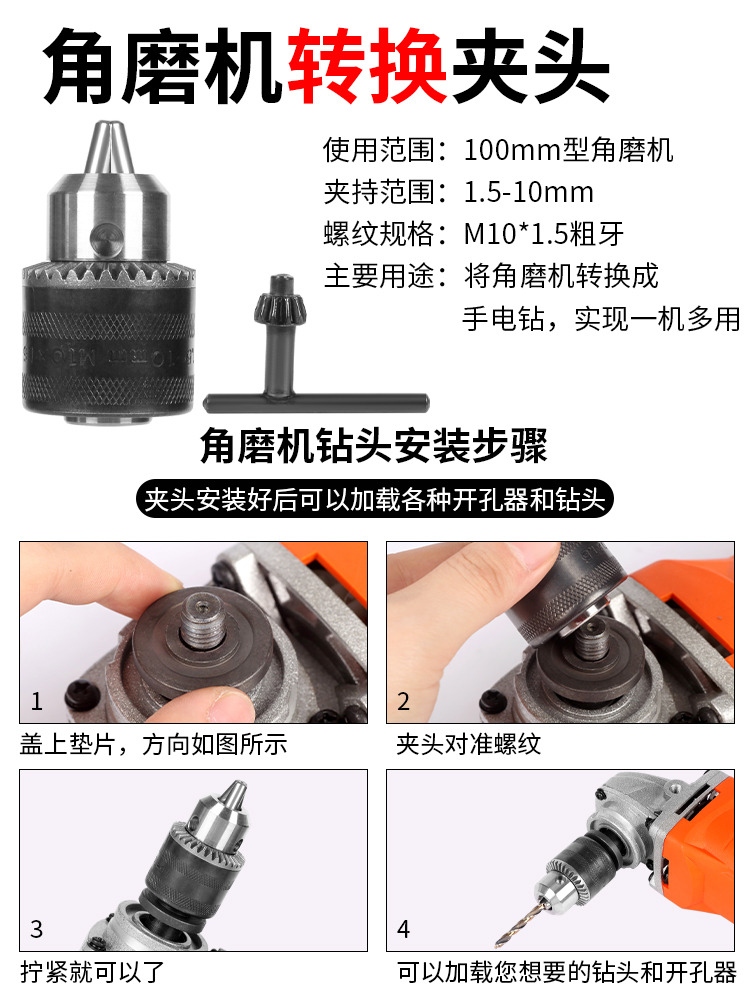 角磨机转换夹头

使用范围：100mm型角磨机
夹持范围：1.5-10mm
螺纹规格：M10*1.5粗牙
主要用途：将角磨机转换成手电钻，实现一机多用

角磨机钻头安装步骤

夹头安装好后可以加载各种开孔器和钻头

1
盖上垫片，方向如图所示

2
夹头对准螺纹

3
拧紧就可以了

4
可以加载您想要的钻头和开孔器