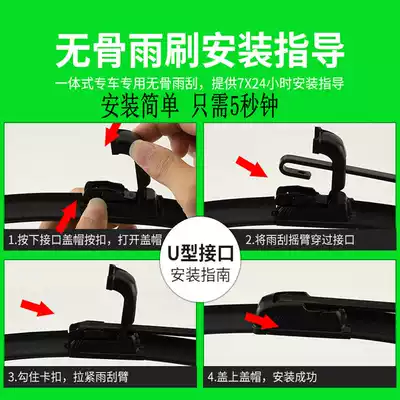 无骨雨刷安装指导

一体式专车专用无骨雨刮，提供7X24小时安装指导

安装简单 只需5秒钟

1.按下接口盖帽按扣，打开盖帽

2.将雨刮摇臂穿过接口

U型接口
安装指南

3.勾住卡扣，拉紧雨刮臂

4.盖上盖帽，安装成功