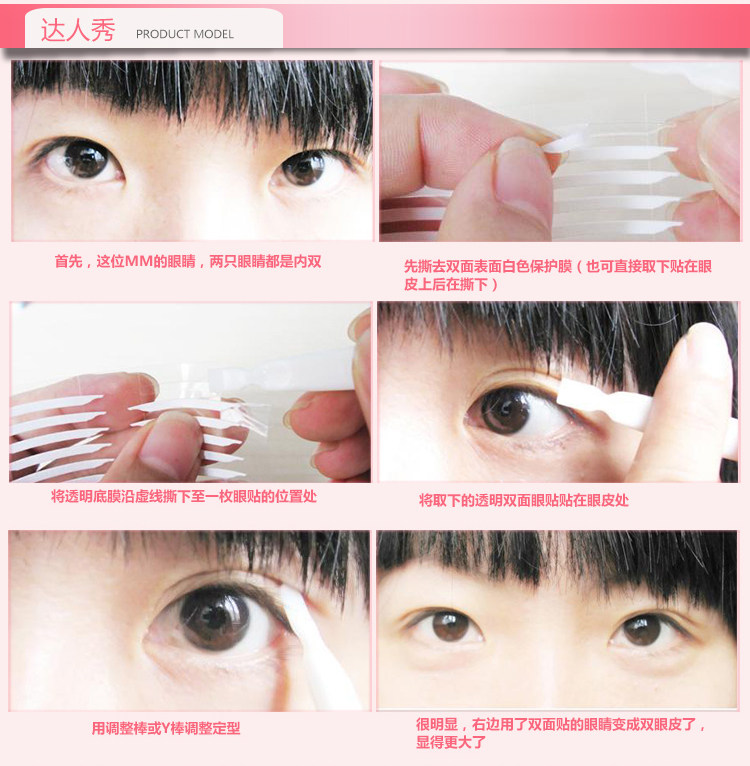 达人秀 PRODUCT MODEL

首先，这位MM的眼睛，两只眼睛都是内双

先撕去双面表面白色保护膜（也可直接取下贴在眼皮上后在撕下）

将透明底膜沿虚线撕下至一枚眼贴的位置处

将取下的透明双面眼贴贴在眼皮处

用调整棒或Y棒调整定型

很明显，右边用了双面贴的眼睛变成双眼皮了，显得更大了