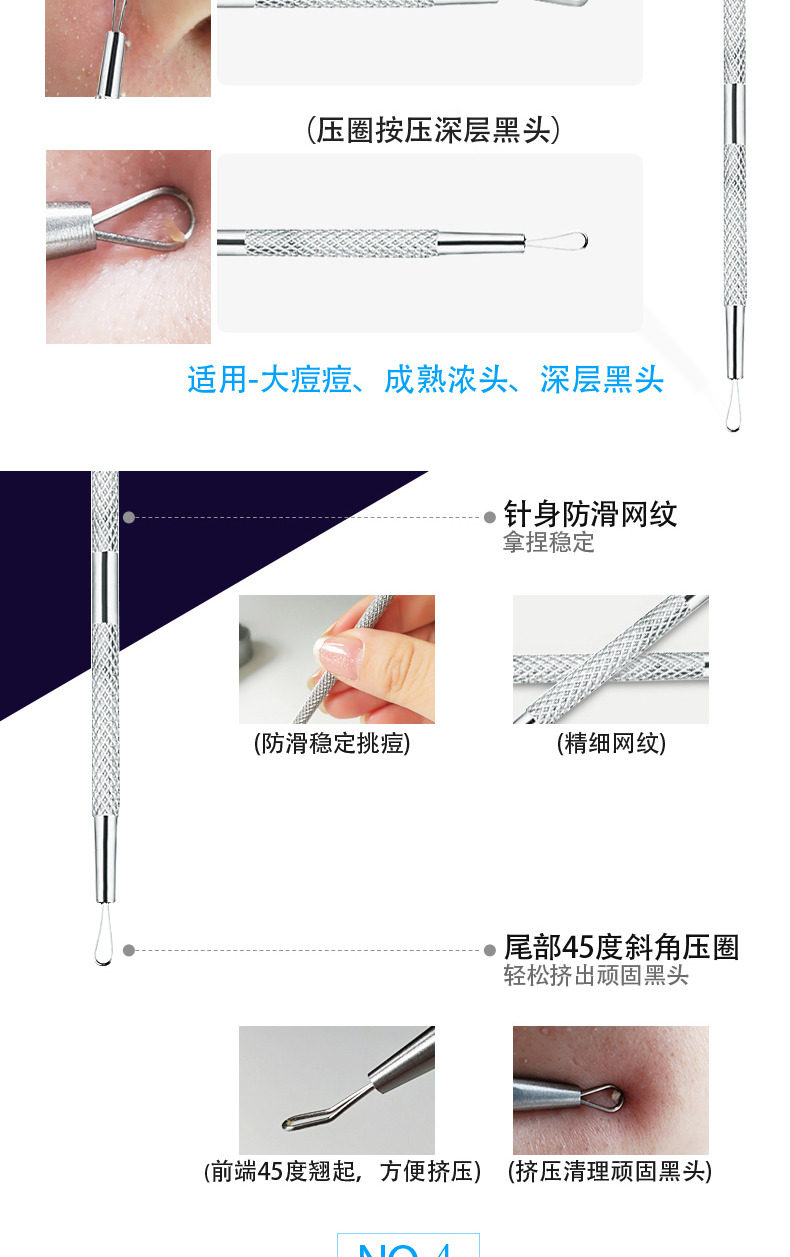 (压圈按压深层黑头)

适用-大痘痘、成熟浓头、深层黑头

针身防滑网纹
拿捏稳定

(防滑稳定挑痘)

(精细网纹)

尾部45度斜角压圈
轻松挤出顽固黑头

(前端45度翘起，方便挤压)

(挤压清理顽固黑头)

NO.4