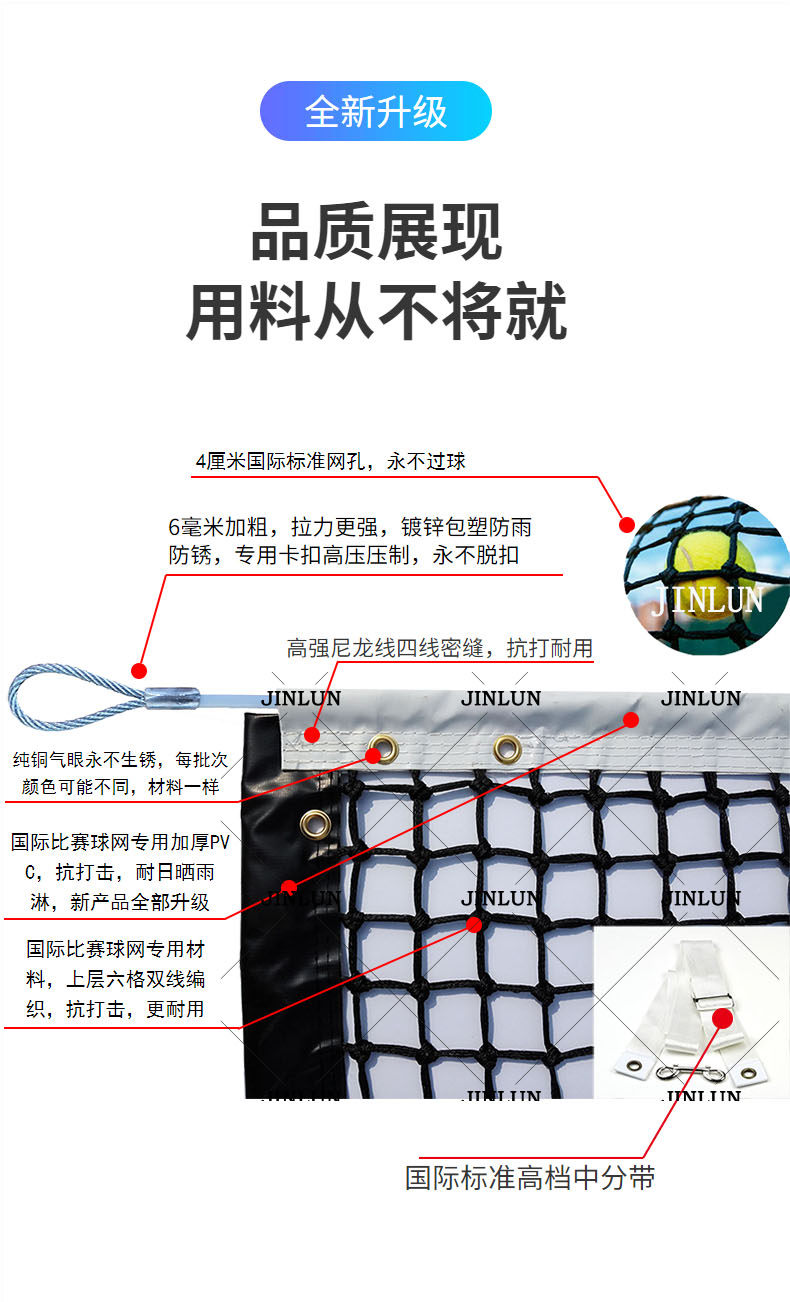 全新升级

品质展现
用料从不将就

4厘米国际标准网孔，永不过球

6毫米加粗，拉力更强，镀锌包塑防雨防锈，专用卡扣高压压制，永不脱扣

JINLUN

高强尼龙线四线密缝，抗打耐用

JINLUN JINLUN JINLUN

纯铜气眼永不生锈，每批次颜色可能不同，材料一样

国际比赛球网专用加厚PVC，抗打击，耐日晒雨淋，新产品全部升级

JINLUN JINLUN JINLUN

国际比赛球网专用材料，上层六格双线编织，抗打击，更耐用

JINLUN JINLUN JINLUN

国际标准高档中分带