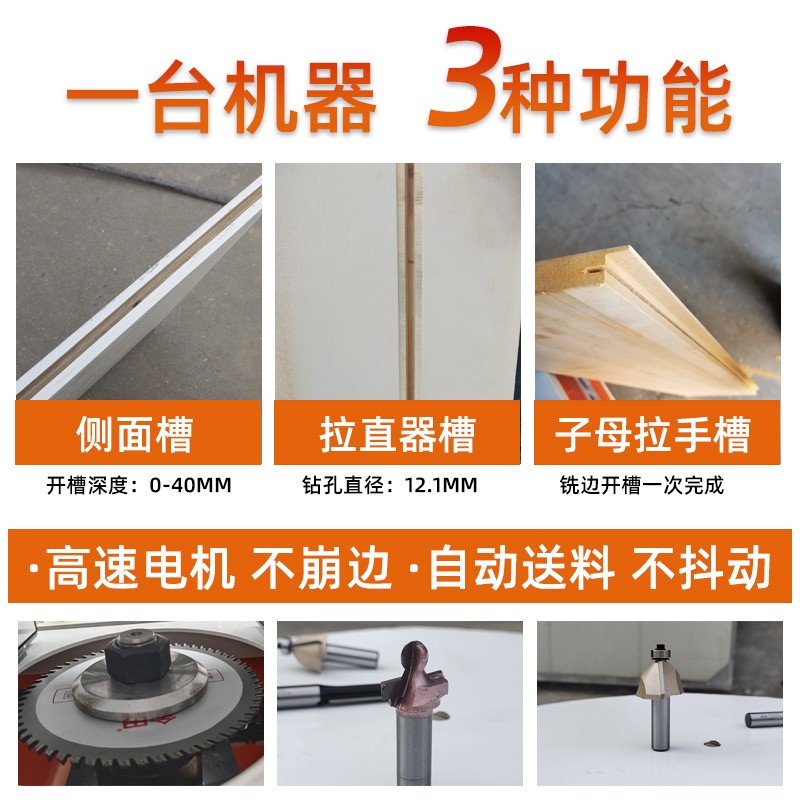 一台机器 3种功能

侧面槽
开槽深度：0-40MM

拉直器槽
钻孔直径：12.1MM

子母拉手槽
铣边开槽一次完成

·高速电机 不崩边 ·自动送料 不抖动