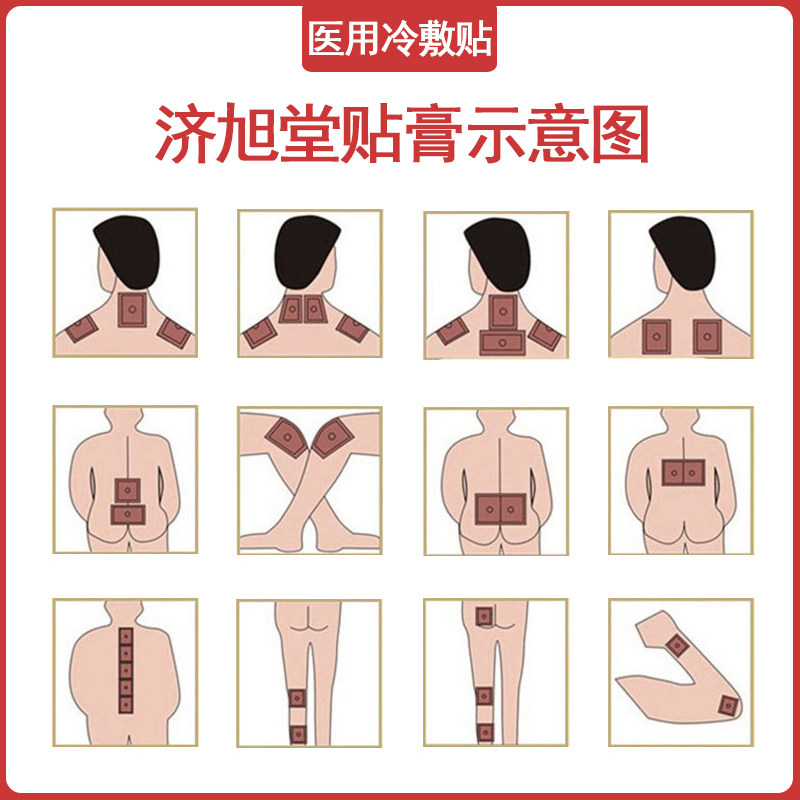 医用冷敷贴

济旭堂贴膏示意图