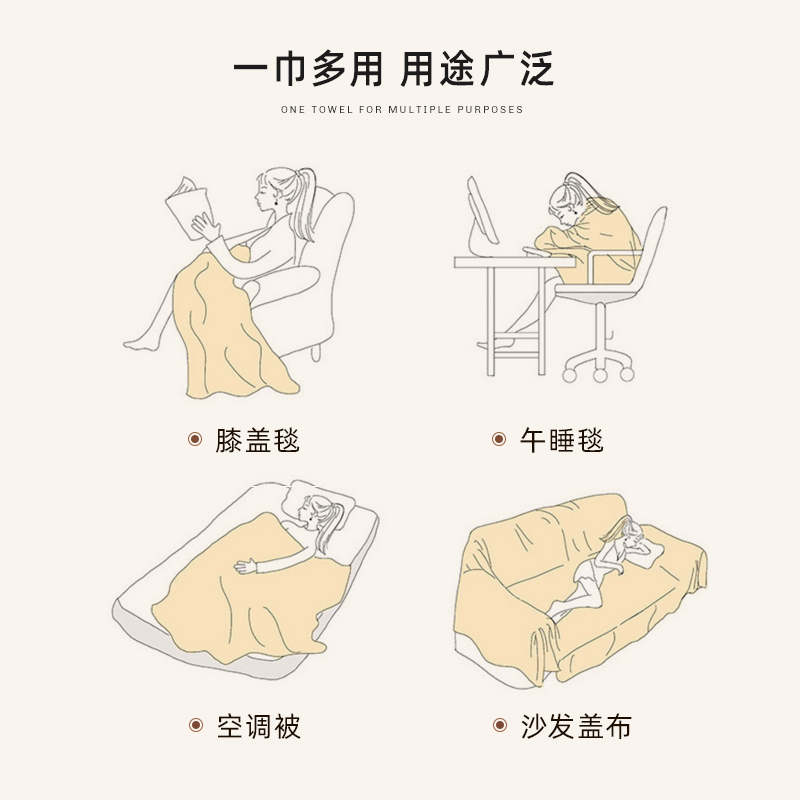 一巾多用 用途广泛

ONE TOWEL FOR MULTIPLE PURPOSES

膝盖毯

午睡毯

空调被

沙发盖布