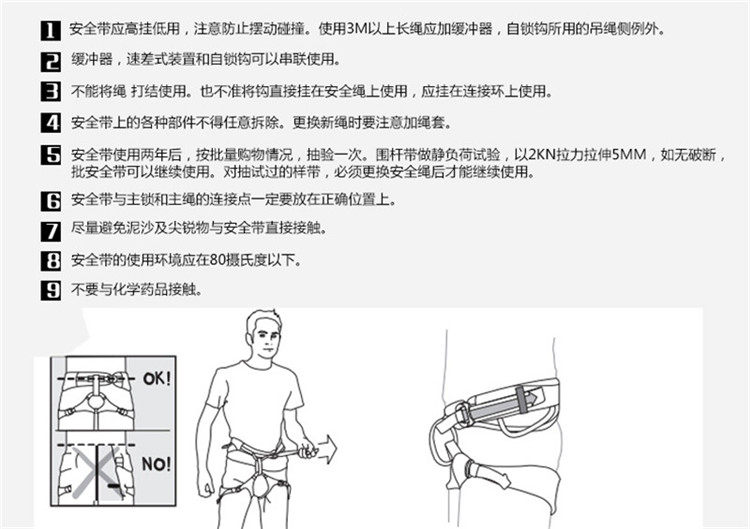 1 安全带应高挂低用，注意防止摆动碰撞。使用3M以上长绳应加缓冲器，自锁钩所用的吊绳侧例外。

2 缓冲器，速差式装置和自锁钩可以串联使用。

3 不能将绳 打结使用。也不准将钩直接挂在安全绳上使用，应挂在连接环上使用。

4 安全带上的各种部件不得任意拆除。更换新绳时要注意加绳套。

5 安全带使用两年后，按批量购物情况，抽验一次。围杆带做静负荷试验，以2KN拉力拉伸5MM，如无破断，批安全带可以继续使用。对抽试过的样带，必须更换安全绳后才能继续使用。

6 安全带与主锁和主绳的连接点一定要放在正确位置上。

7 尽量避免泥沙及尖锐物与安全带直接接触。

8 安全带的使用环境应在80摄氏度以下。

9 不要与化学药品接触。

OK!

NO!