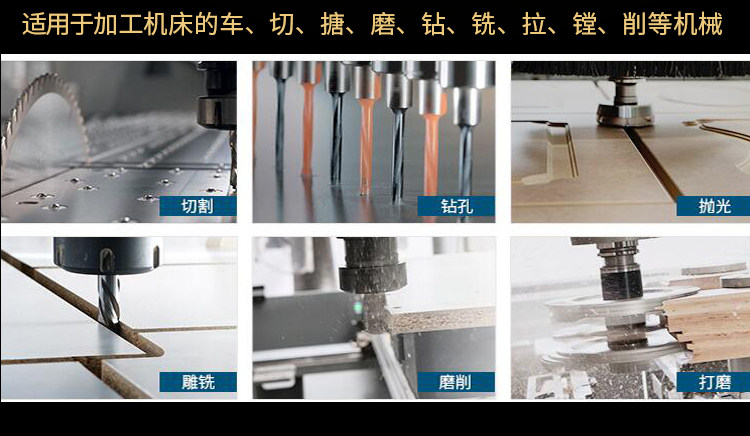 适用于加工机床的车、切、搪、磨、钻、铣、拉、镗、削等机械

切割

钻孔

抛光

雕铣

磨削

打磨