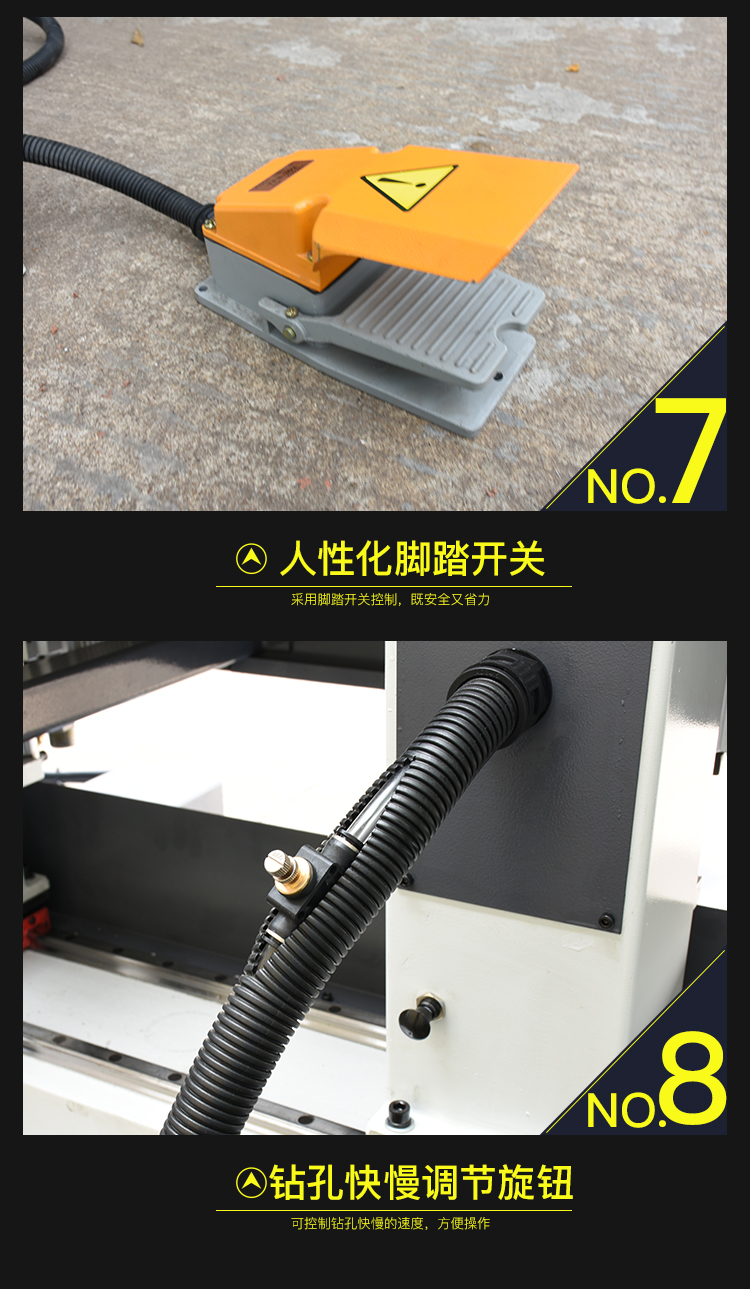 NO.7

人性化脚踏开关

采用脚踏开关控制，既安全又省力

NO.8

钻孔快慢调节旋钮

可控制钻孔快慢的速度，方便操作