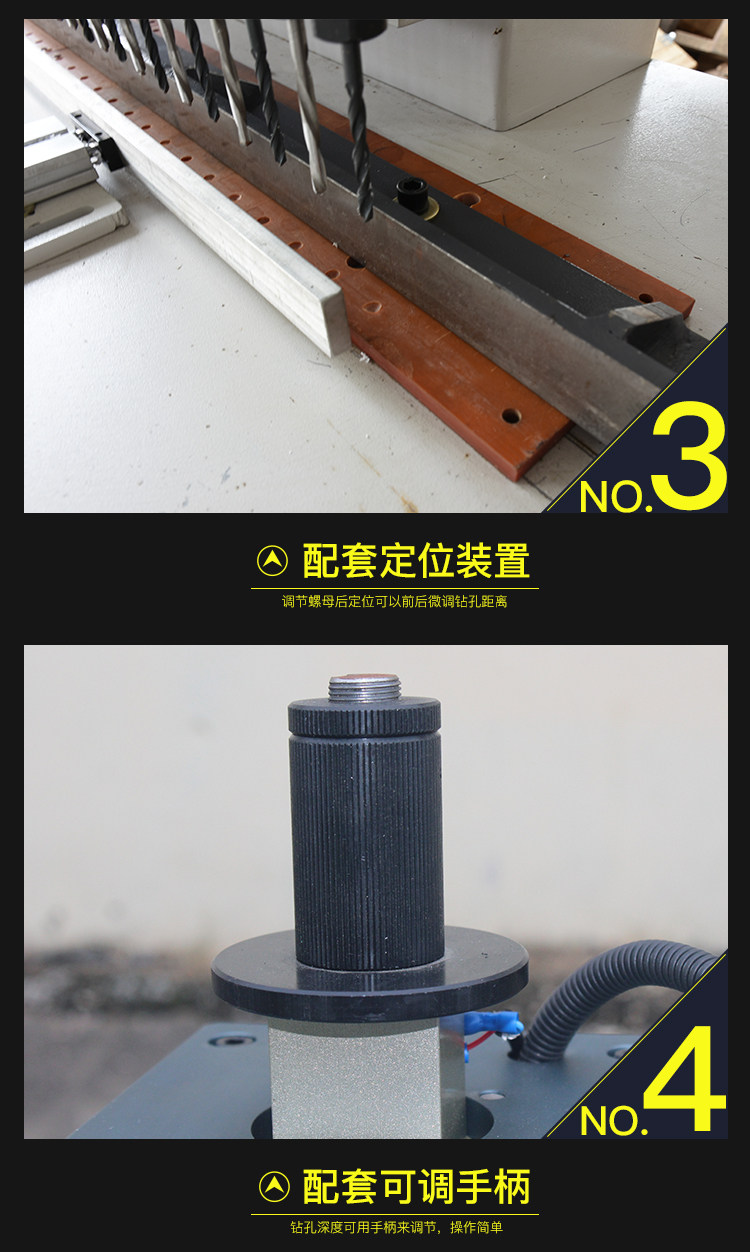 NO.3

配套定位装置

调节螺母后定位可以前后微调钻孔距离

NO.4

配套可调手柄

钻孔深度可用手柄来调节，操作简单