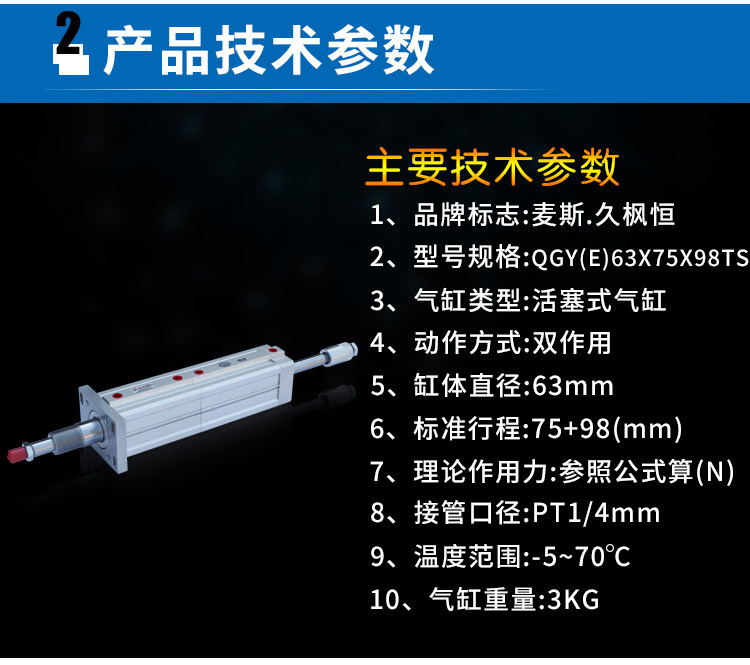 2 产品技术参数

主要技术参数
1、品牌标志:麦斯.久枫恒
2、型号规格:QGY(E)63X75X98TS
3、气缸类型:活塞式气缸
4、动作方式:双作用
5、缸体直径:63mm
6、标准行程:75+98(mm)
7、理论作用力:参照公式算(N)
8、接管口径:PT1/4mm
9、温度范围:-5~70℃
10、气缸重量:3KG