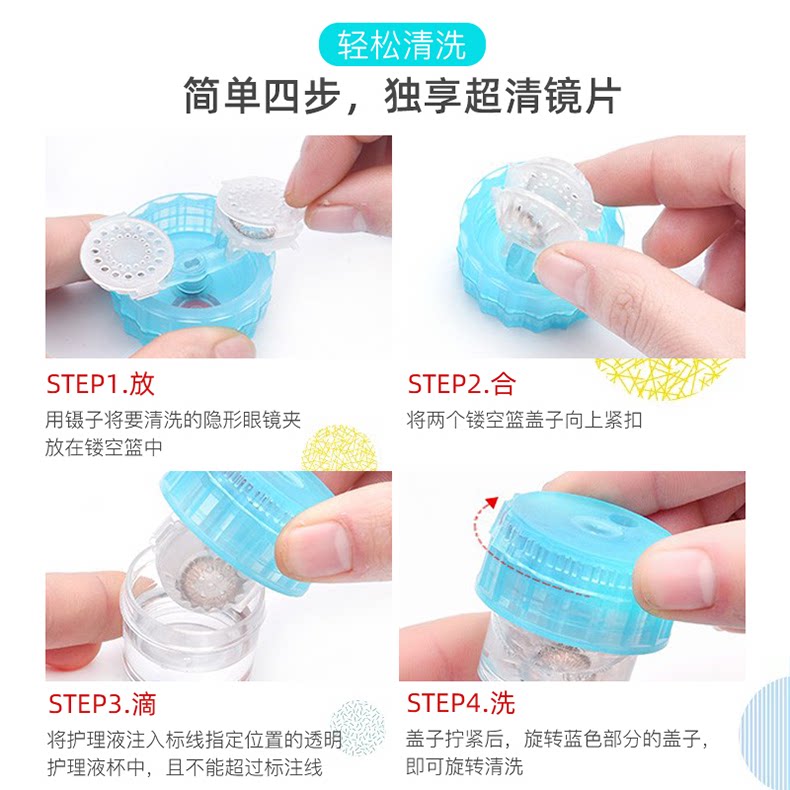 轻松清洗
简单四步，独享超清镜片

STEP1.放
用镊子将要清洗的隐形眼镜夹放在镂空篮中

STEP2.合
将两个镂空篮盖子向上紧扣

STEP3.滴
将护理液注入标线指定位置的透明护理液杯中，且不能超过标注线

STEP4.洗
盖子拧紧后，旋转蓝色部分的盖子，即可旋转清洗