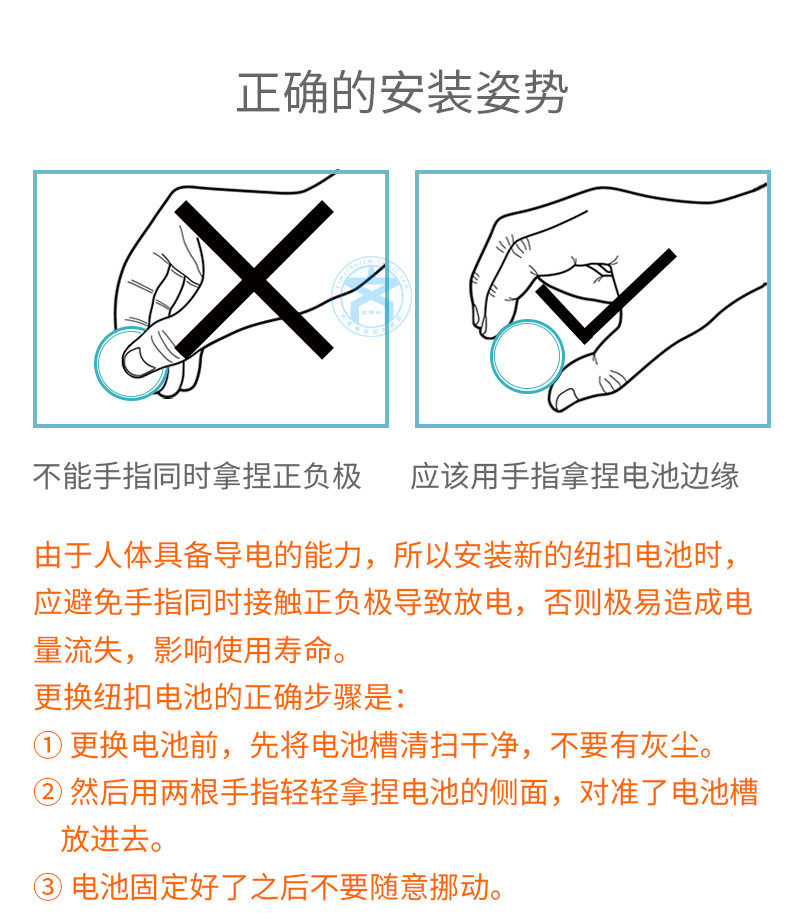 正确的安装姿势

不能手指同时拿捏正负极

应该用手指拿捏电池边缘

由于人体具备导电的能力，所以安装新的纽扣电池时，应避免手指同时接触正负极导致放电，否则极易造成电量流失，影响使用寿命。

更换纽扣电池的正确步骤是：

① 更换电池前，先将电池槽清扫干净，不要有灰尘。

② 然后用两根手指轻轻拿捏电池的侧面，对准了电池槽放进去。

③ 电池固定好了之后不要随意挪动。