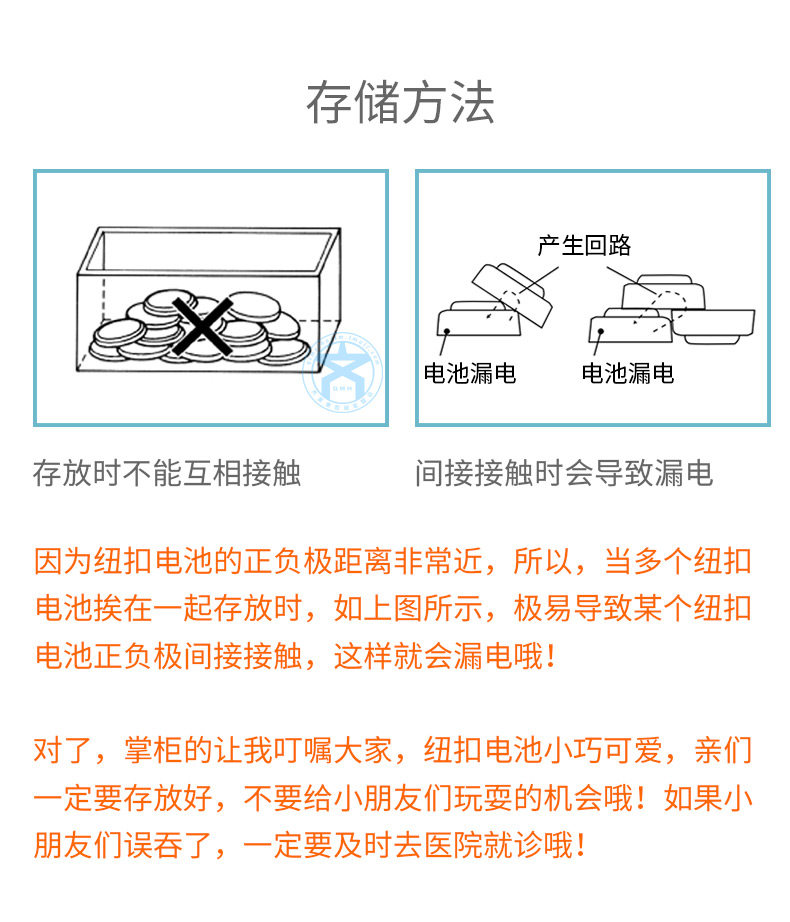 存储方法

产生回路

电池漏电

电池漏电

存放时不能互相接触

间接接触时会导致漏电

因为纽扣电池的正负极距离非常近，所以，当多个纽扣电池挨在一起存放时，如上图所示，极易导致某个纽扣电池正负极间接接触，这样就会漏电哦！

对了，掌柜的让我叮嘱大家，纽扣电池小巧可爱，亲们一定要存放好，不要给小朋友们玩耍的机会哦！如果小朋友们误吞了，一定要及时去医院就诊哦！