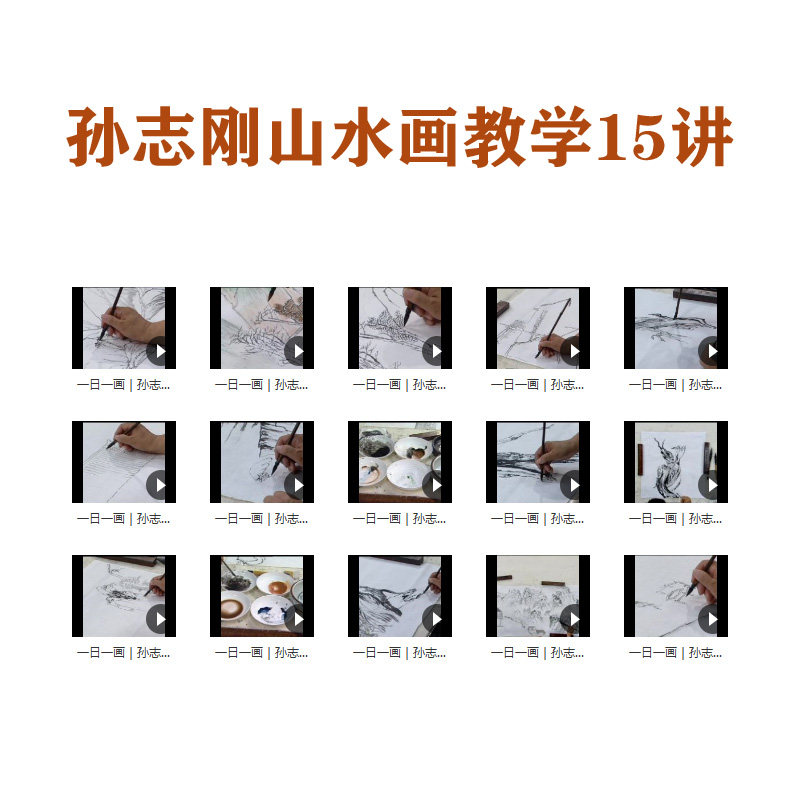 孙志刚山水画教学15讲

一日一画 | 孙志...
一日一画 | 孙志...
一日一画 | 孙志...
一日一画 | 孙志...
一日一画 | 孙志...

一日一画 | 孙志...
一日一画 | 孙志...
一日一画 | 孙志...
一日一画 | 孙志...
一日一画 | 孙志...

一日一画 | 孙志...
一日一画 | 孙志...
一日一画 | 孙志...
一日一画 | 孙志...
一日一画 | 孙志...