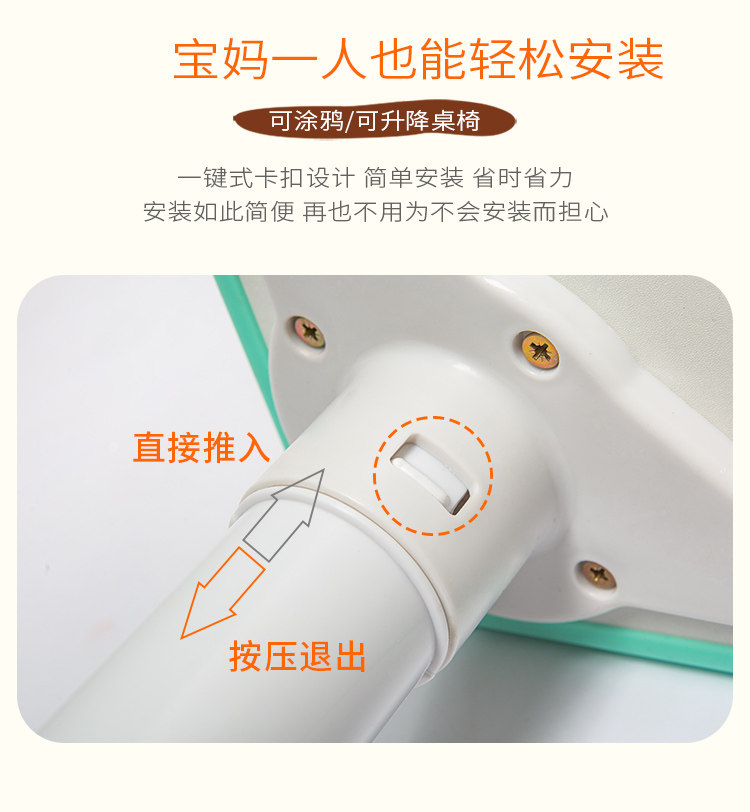 宝妈一人也能轻松安装

可涂鸦/可升降桌椅

一键式卡扣设计 简单安装 省时省力
安装如此简便 再也不用为不会安装而担心

直接推入

按压退出