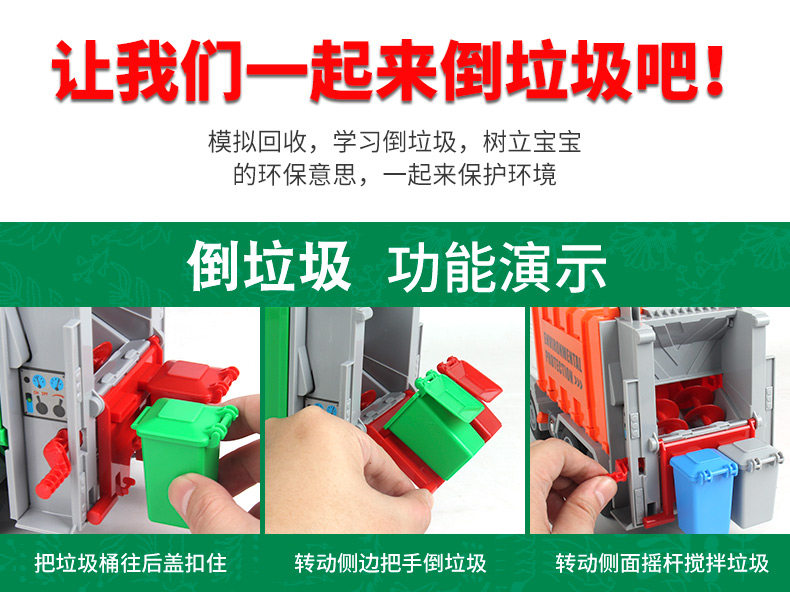 让我们一起来倒垃圾吧！

模拟回收，学习倒垃圾，树立宝宝的环保意思，一起来保护环境

倒垃圾 功能演示

ENVIRONMENTAL PROTECTION

把垃圾桶往后盖扣住

转动侧边把手倒垃圾

转动侧面摇杆搅拌垃圾