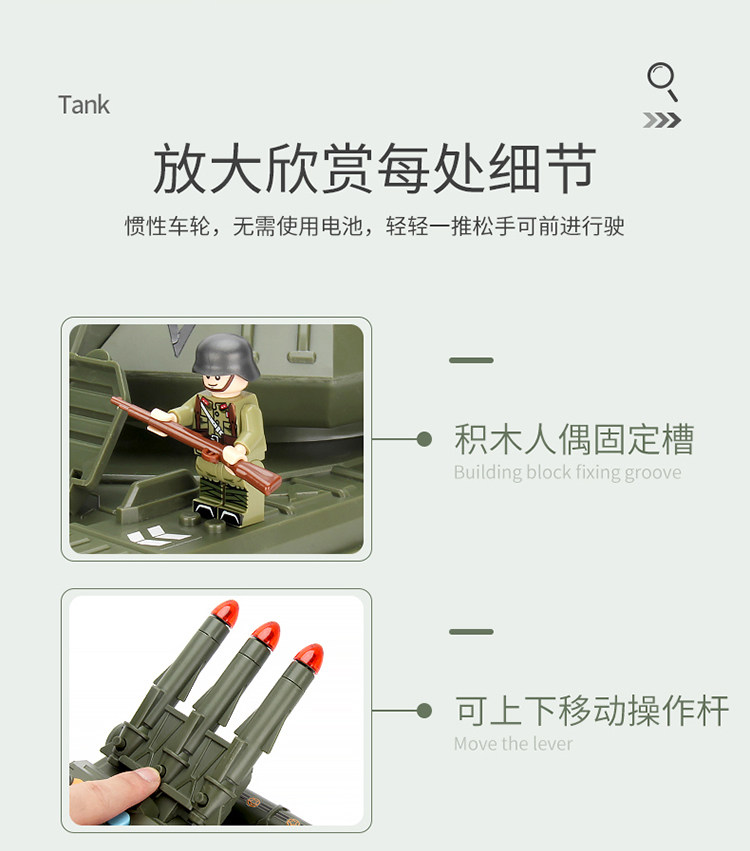 Tank

放大欣赏每处细节

惯性车轮，无需使用电池，轻轻一推松手可前进行驶

积木人偶固定槽

Building block fixing groove

可上下移动操作杆

Move the lever