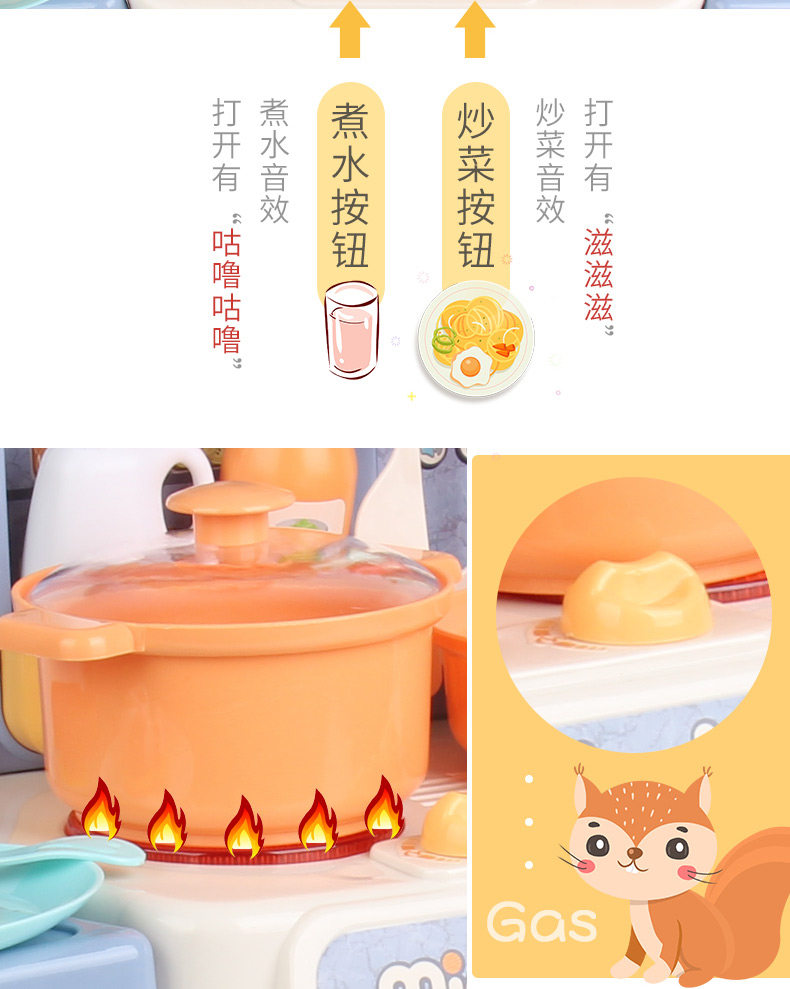 打开有“咕噜咕噜”

煮水音效

煮水按钮

炒菜按钮

炒菜音效

打开有“滋滋滋”

Gas