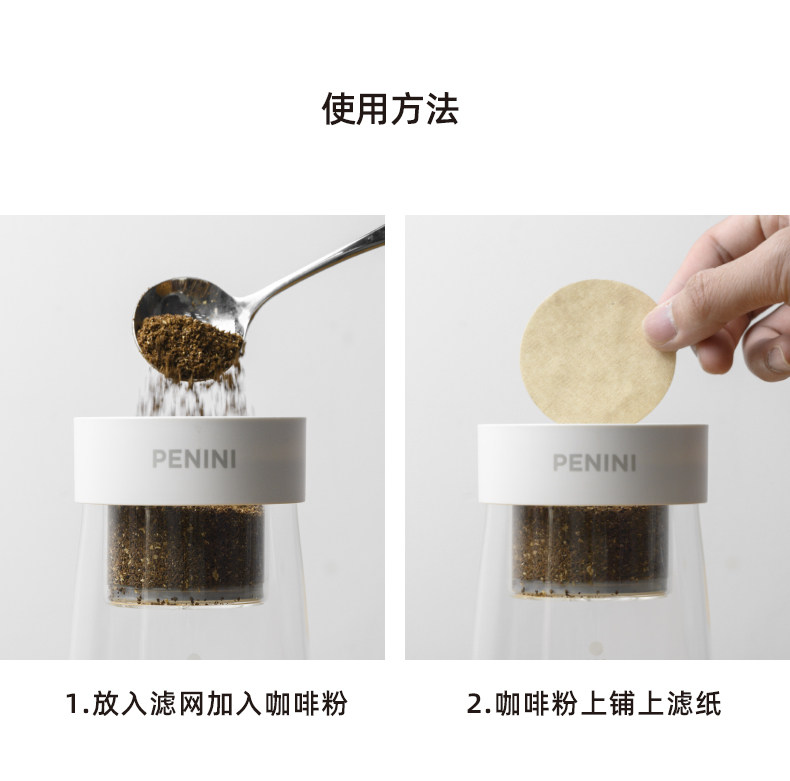 使用方法

PENINI

1.放入滤网加入咖啡粉

PENINI

2.咖啡粉上铺上滤纸