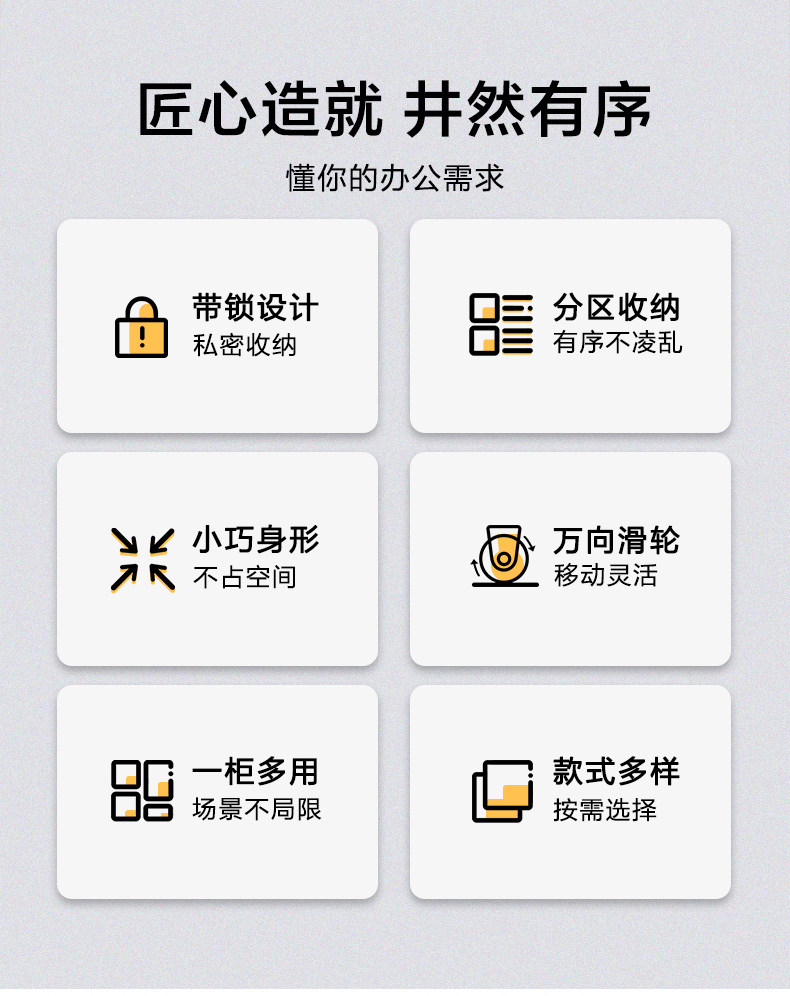 匠心造就 井然有序

懂你的办公需求

带锁设计
私密收纳

分区收纳
有序不凌乱

小巧身形
不占空间

万向滑轮
移动灵活

一柜多用
场景不局限

款式多样
按需选择