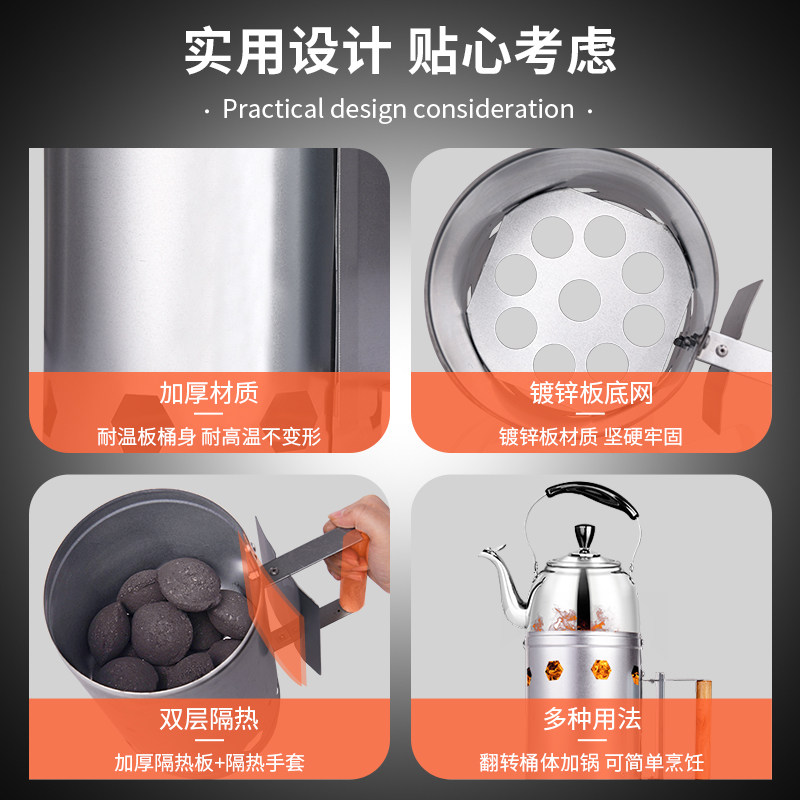 实用设计 贴心考虑

· Practical design consideration ·

加厚材质

耐温板桶身 耐高温不变形

镀锌板底网

镀锌板材质 坚硬牢固

双层隔热

加厚隔热板+隔热手套

多种用法

翻转桶体加锅 可简单烹饪