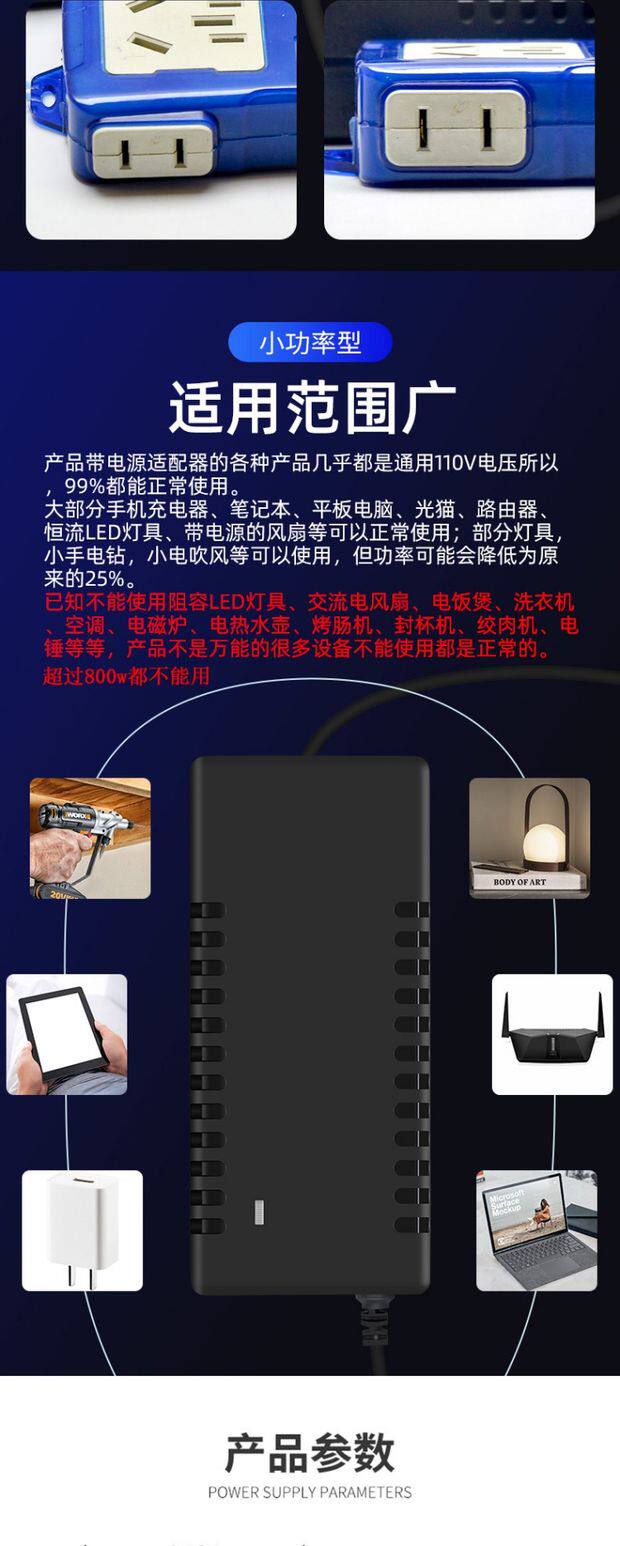 小功率型

适用范围广

产品带电源适配器的各种产品几乎都是通用110V电压所以，99%都能正常使用。
大部分手机充电器、笔记本、平板电脑、光猫、路由器、恒流LED灯具、带电源的风扇等可以正常使用；部分灯具，小手电钻，小电吹风等可以使用，但功率可能会降低为原来的25%。
已知不能使用阻容LED灯具、交流电风扇、电饭煲、洗衣机、空调、电磁炉、电热水壶、烤肠机、封杯机、绞肉机、电锤等等，产品不是万能的很多设备不能使用都是正常的。
超过800w都不能用

WORX

BODY OF ART

Microsoft Surface Mockup

产品参数
POWER SUPPLY PARAMETERS