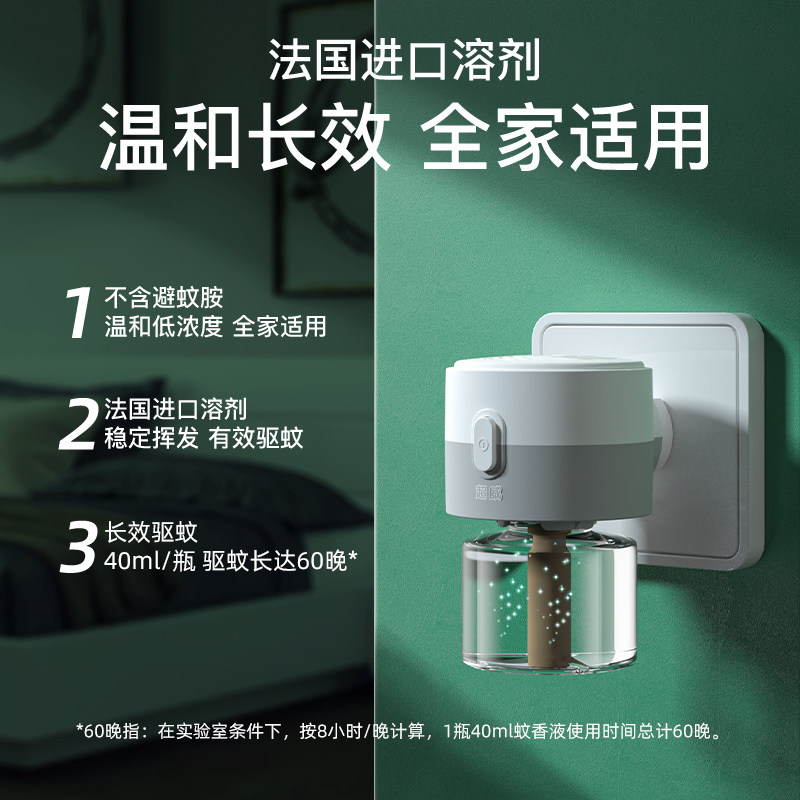 法国进口溶剂
温和长效 全家适用

1 不含避蚊胺
温和低浓度 全家适用

2 法国进口溶剂
稳定挥发 有效驱蚊

3 长效驱蚊
40ml/瓶 驱蚊长达60晚*

超威

*60晚指：在实验室条件下，按8小时/晚计算，1瓶40ml蚊香液使用时间总计60晚。