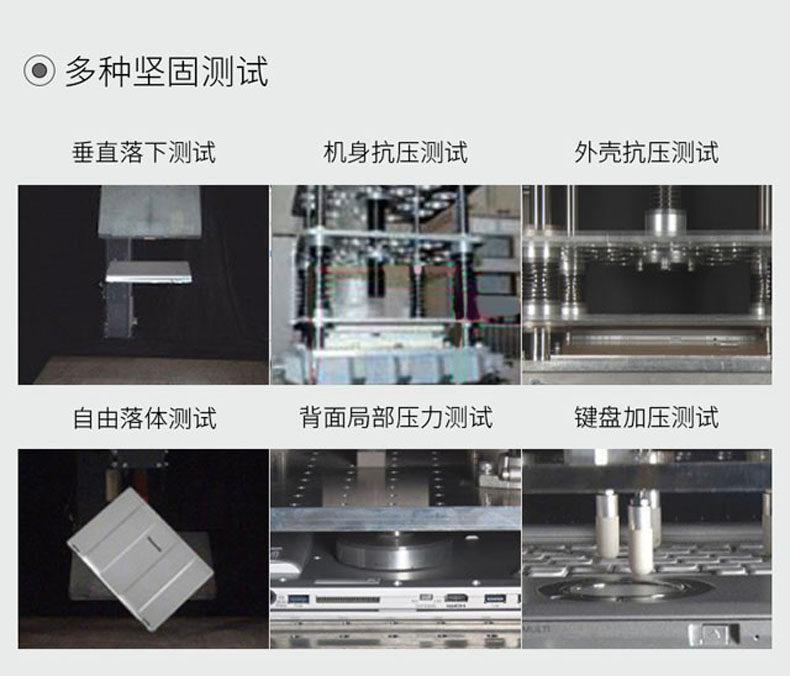 多种坚固测试

垂直落下测试

机身抗压测试

外壳抗压测试

自由落体测试

背面局部压力测试

键盘加压测试