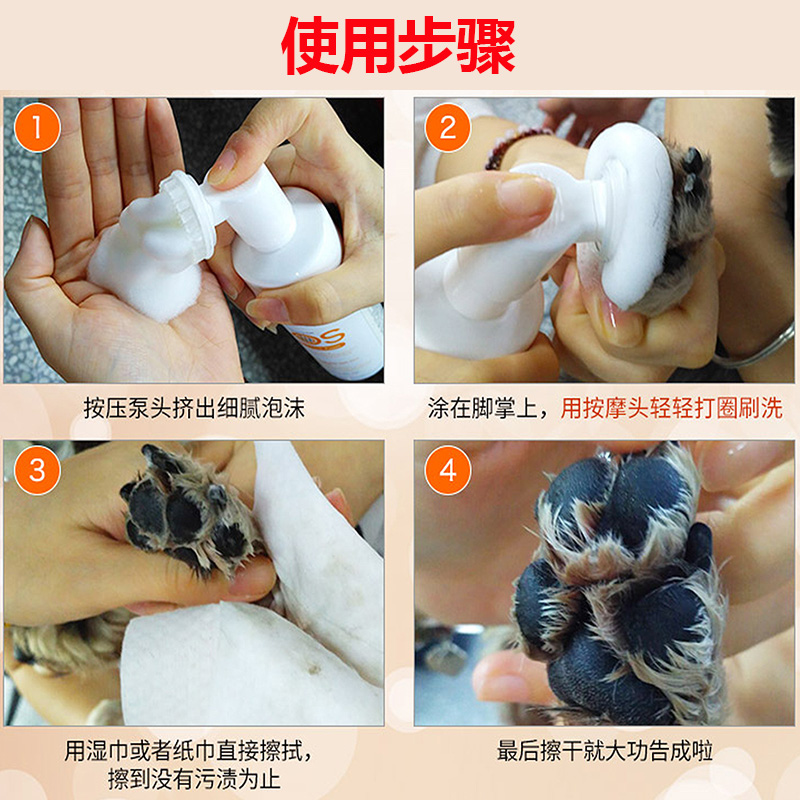 使用步骤

1

按压泵头挤出细腻泡沫

2

涂在脚掌上，用按摩头轻轻打圈刷洗

3

用湿巾或者纸巾直接擦拭，擦到没有污渍为止

4

最后擦干就大功告成啦