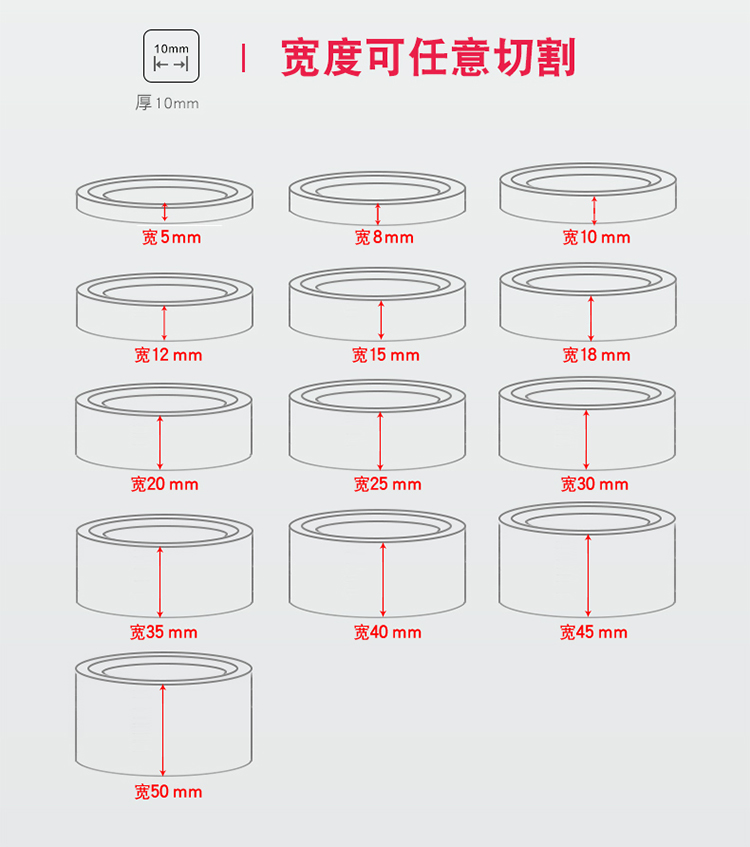 10mm

厚10mm

宽度可任意切割

宽5mm

宽8mm

宽10 mm

宽12 mm

宽15 mm

宽18 mm

宽20 mm

宽25 mm

宽30 mm

宽35 mm

宽40 mm

宽45 mm

宽50 mm