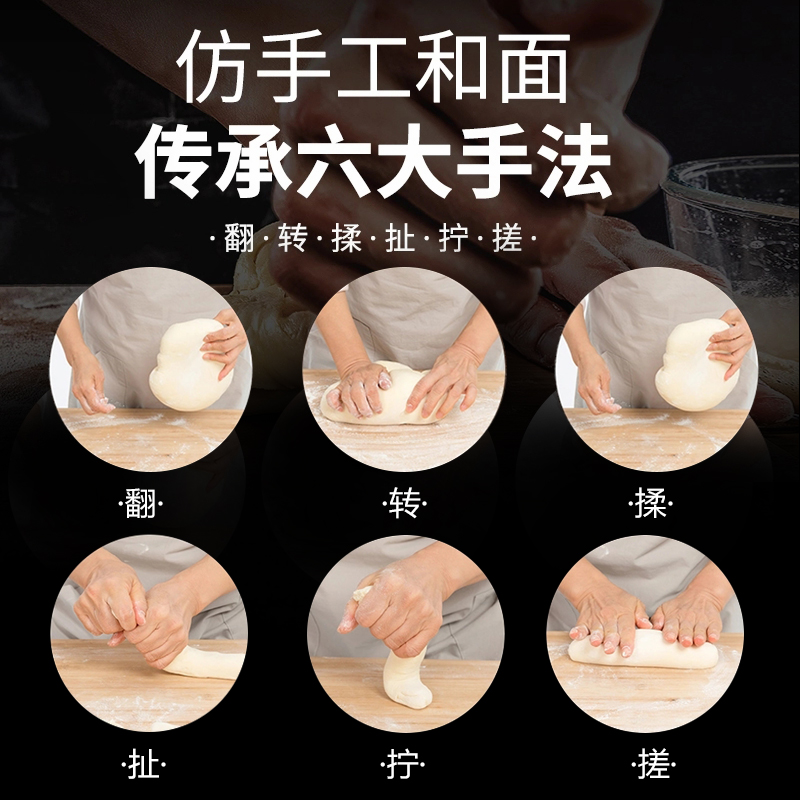 仿手工和面
传承六大手法

·翻·转·揉·扯·拧·搓·

·翻·

·转·

·揉·

·扯·

·拧·

·搓·