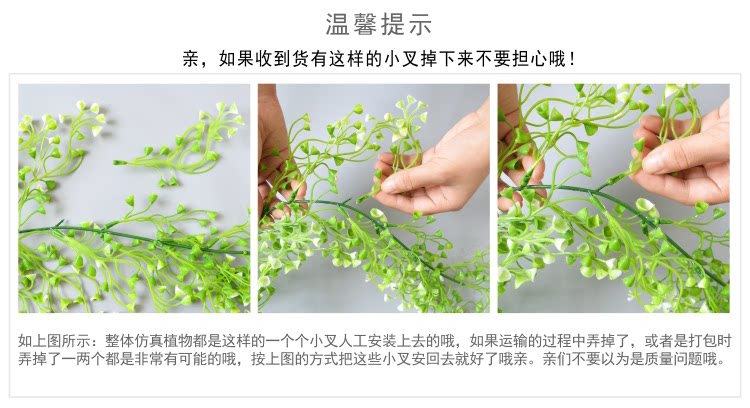 温馨提示

亲，如果收到货有这样的小叉掉下来不要担心哦！

如上图所示：整体仿真植物都是这样的一个个小叉人工安装上去的哦，如果运输的过程中弄掉了，或者是打包时弄掉了一两个都是非常有可能的哦，按上图的方式把这些小叉安回去就好了哦亲。亲们不要以为是质量问题哦。