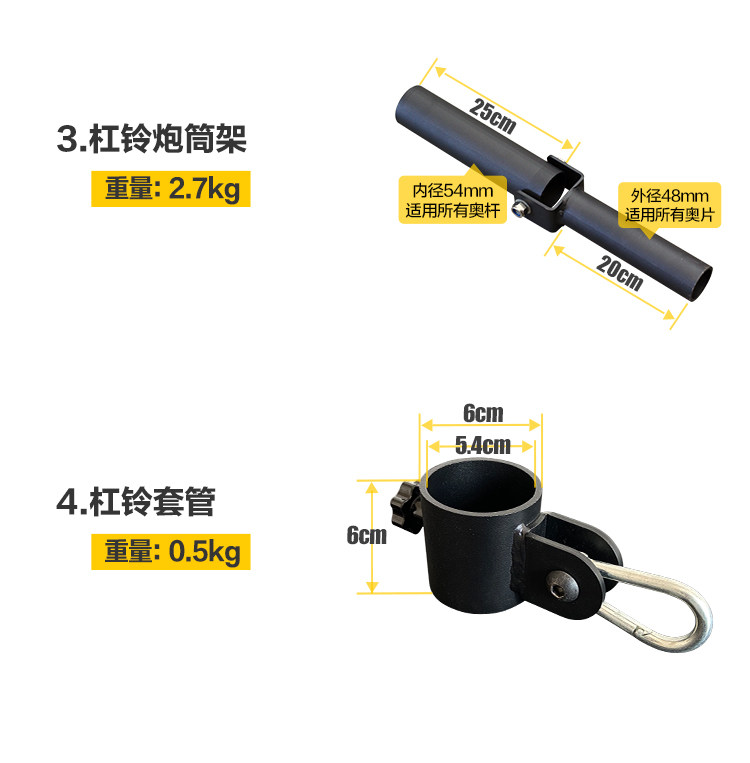 3.杠铃炮筒架

重量: 2.7kg

25cm

内径54mm
适用所有奥杆

外径48mm
适用所有奥片

20cm

4.杠铃套管

重量: 0.5kg

6cm

5.4cm

6cm