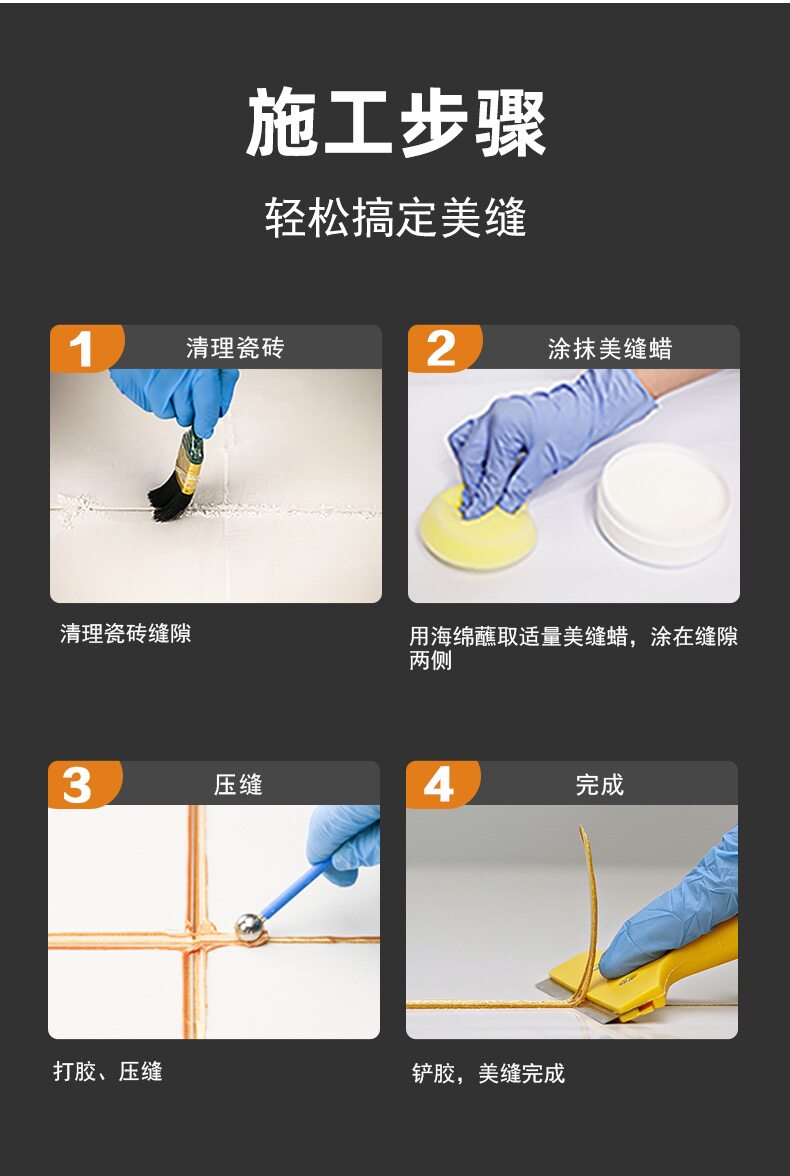 施工步骤

轻松搞定美缝

1 清理瓷砖

清理瓷砖缝隙

2 涂抹美缝蜡

用海绵蘸取适量美缝蜡，涂在缝隙两侧

3 压缝

打胶、压缝

4 完成

铲胶，美缝完成