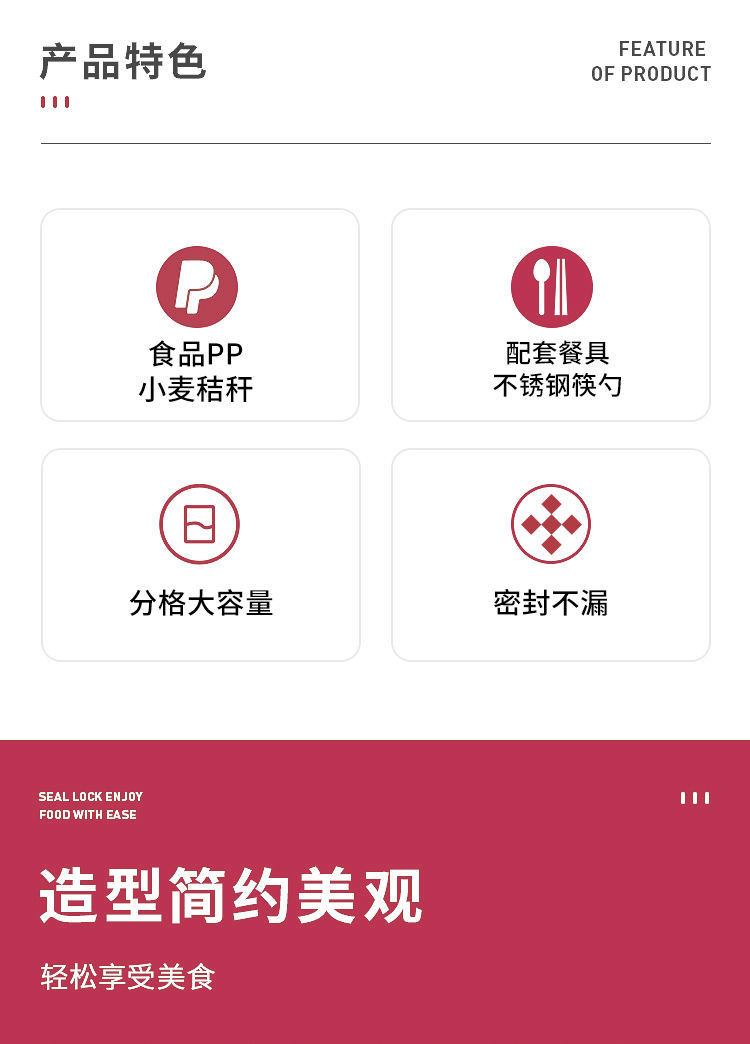 产品特色

FEATURE
OF PRODUCT

食品PP
小麦秸秆

配套餐具
不锈钢筷勺

分格大容量

密封不漏

SEAL LOCK ENJOY
FOOD WITH EASE

造型简约美观

轻松享受美食