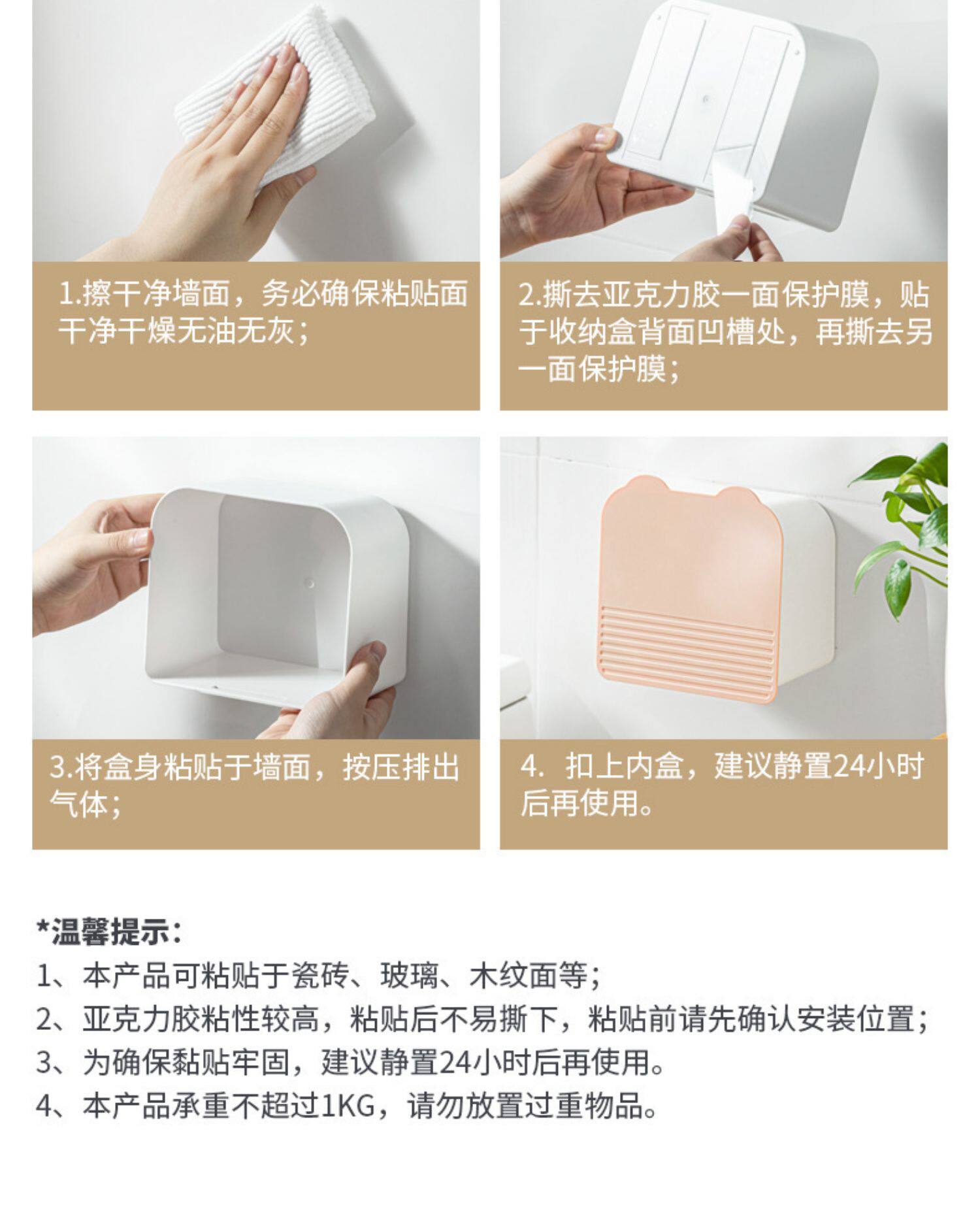 1.擦干净墙面，务必确保粘贴面干净干燥无油无灰；

2.撕去亚克力胶一面保护膜，贴于收纳盒背面凹槽处，再撕去另一面保护膜；

3.将盒身粘贴于墙面，按压排出气体；

4. 扣上内盒，建议静置24小时后再使用。

*温馨提示：
1、本产品可粘贴于瓷砖、玻璃、木纹面等；
2、亚克力胶粘性较高，粘贴后不易撕下，粘贴前请先确认安装位置；
3、为确保黏贴牢固，建议静置24小时后再使用。
4、本产品承重不超过1KG，请勿放置过重物品。