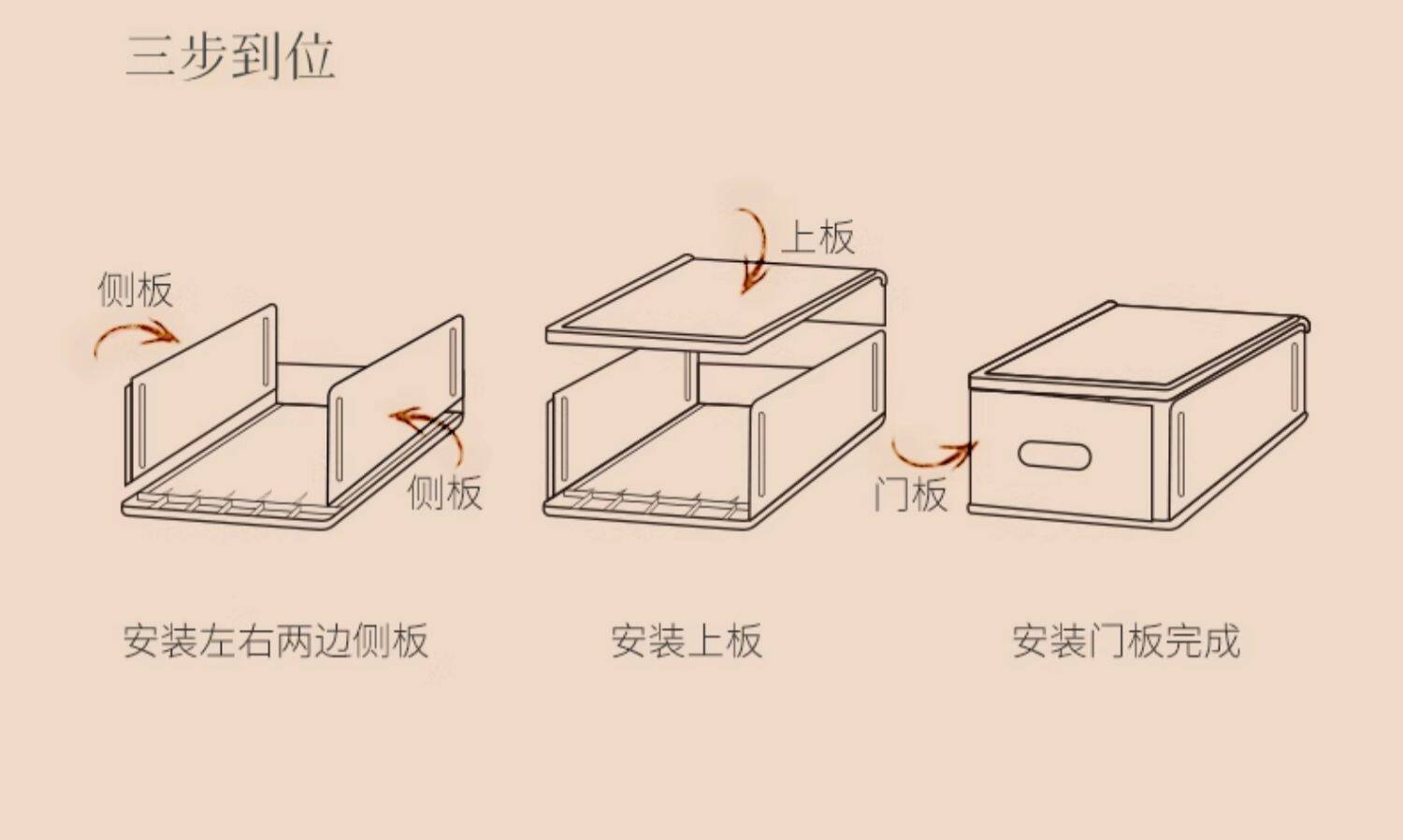 三步到位

侧板

侧板

上板

门板

安装左右两边侧板

安装上板

安装门板完成