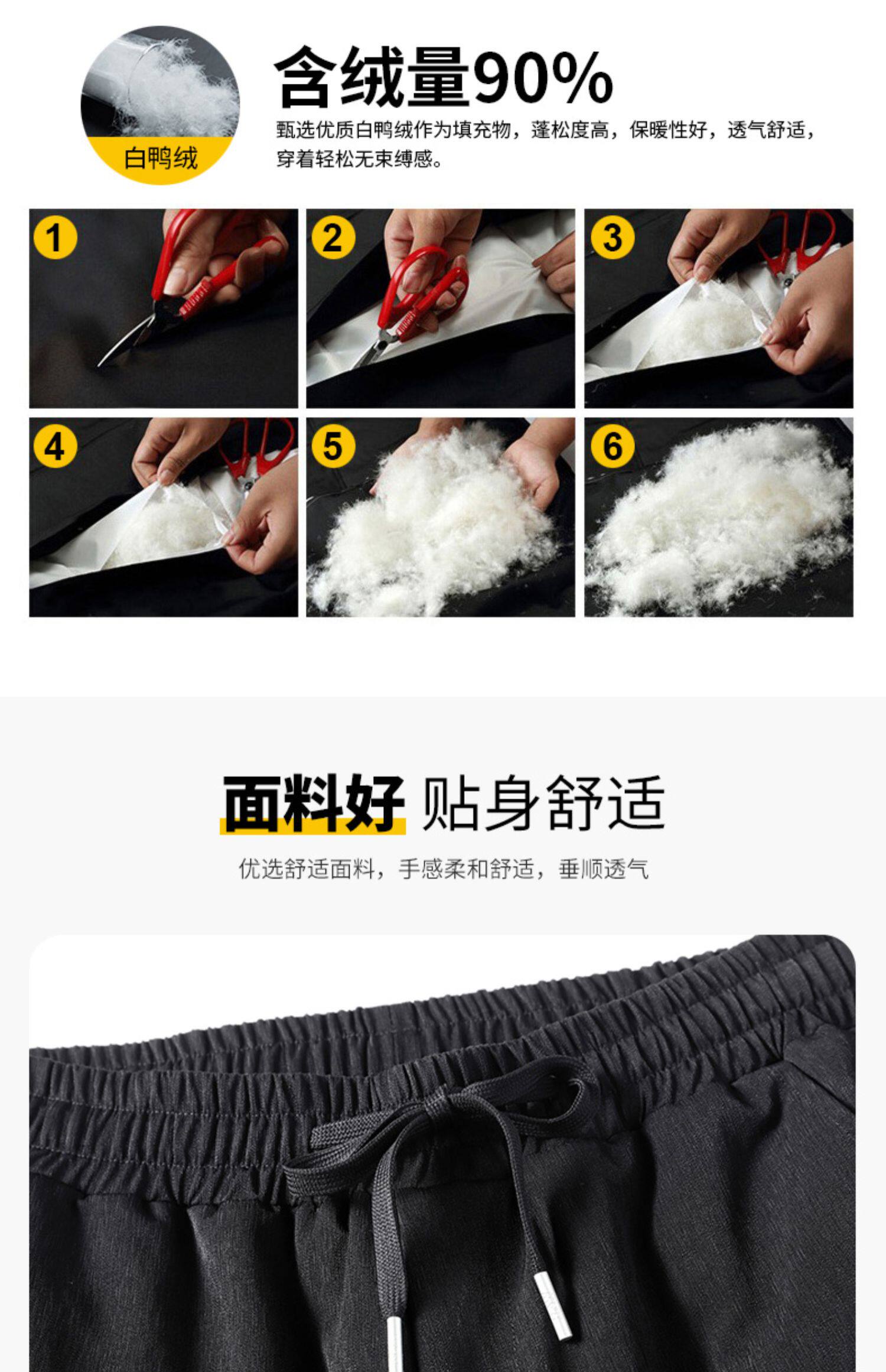 白鸭绒

含绒量90%

甄选优质白鸭绒作为填充物，蓬松度高，保暖性好，透气舒适，穿着轻松无束缚感。

1

2

3

4

5

6

面料好 贴身舒适

优选舒适面料，手感柔和舒适，垂顺透气