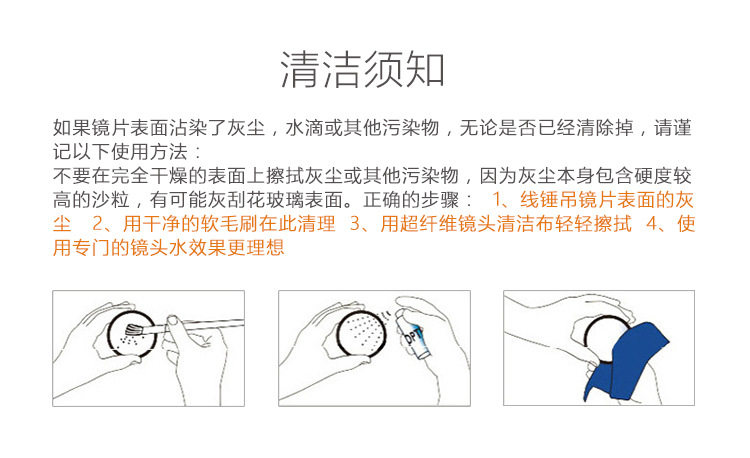 清洁须知

如果镜片表面沾染了灰尘，水滴或其他污染物，无论是否已经清除掉，请谨记以下使用方法：
不要在完全干燥的表面上擦拭灰尘或其他污染物，因为灰尘本身包含硬度较高的沙粒，有可能灰刮花玻璃表面。正确的步骤： 1、线锤吊镜片表面的灰尘 2、用干净的软毛刷在此清理 3、用超纤维镜头清洁布轻轻擦拭 4、使用专门的镜头水效果更理想

DPT