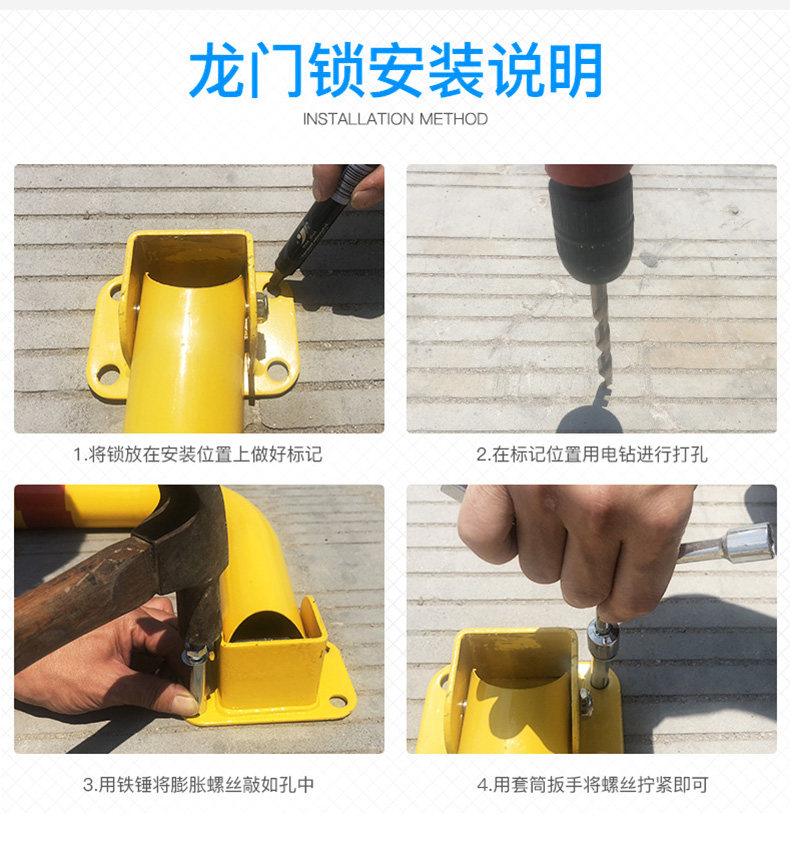 龙门锁安装说明

INSTALLATION METHOD

1.将锁放在安装位置上做好标记

2.在标记位置用电钻进行打孔

3.用铁锤将膨胀螺丝敲如孔中

4.用套筒扳手将螺丝拧紧即可