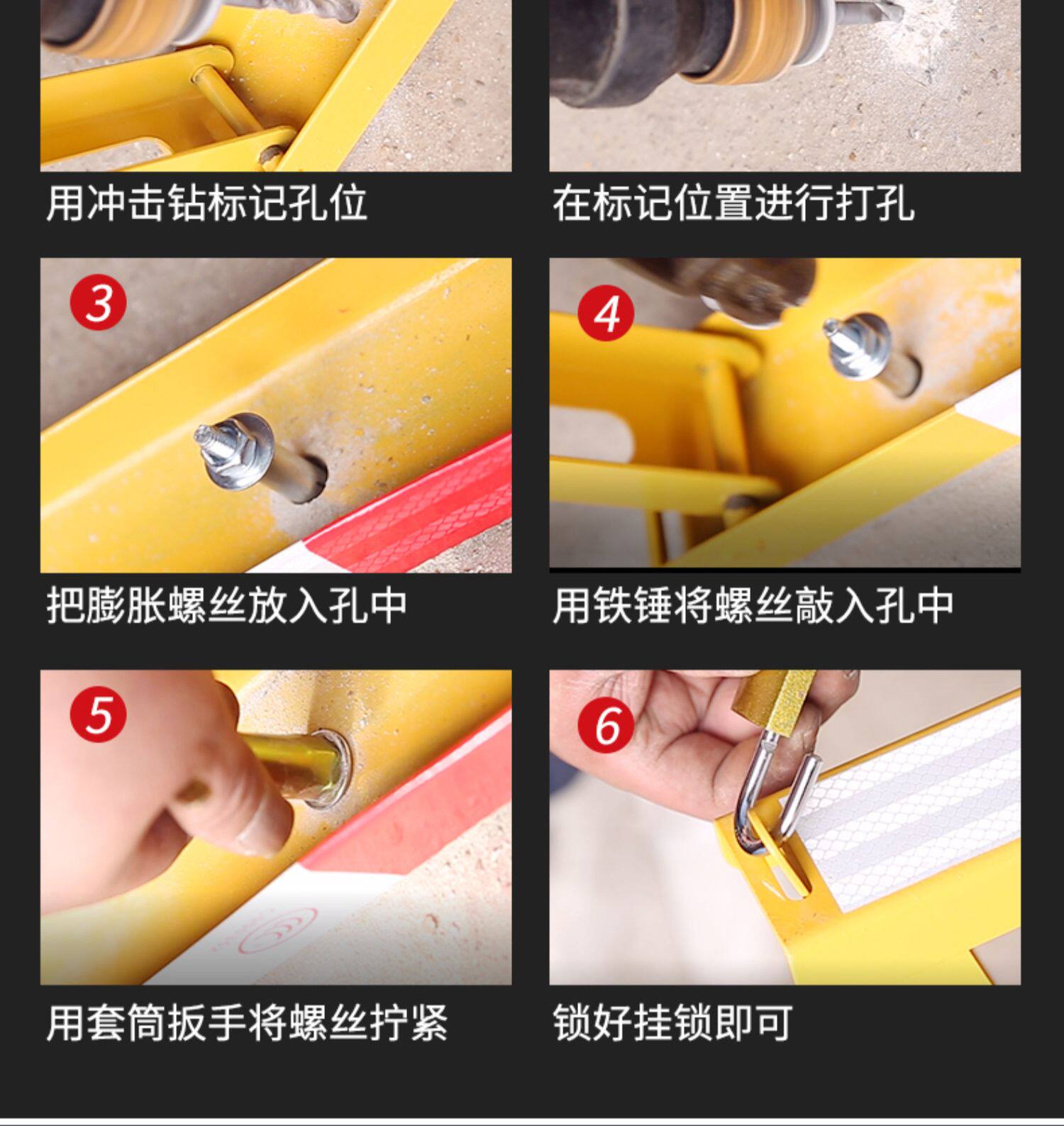 用冲击钻标记孔位

在标记位置进行打孔

3

把膨胀螺丝放入孔中

4

用铁锤将螺丝敲入孔中

5

用套筒扳手将螺丝拧紧

6

锁好挂锁即可