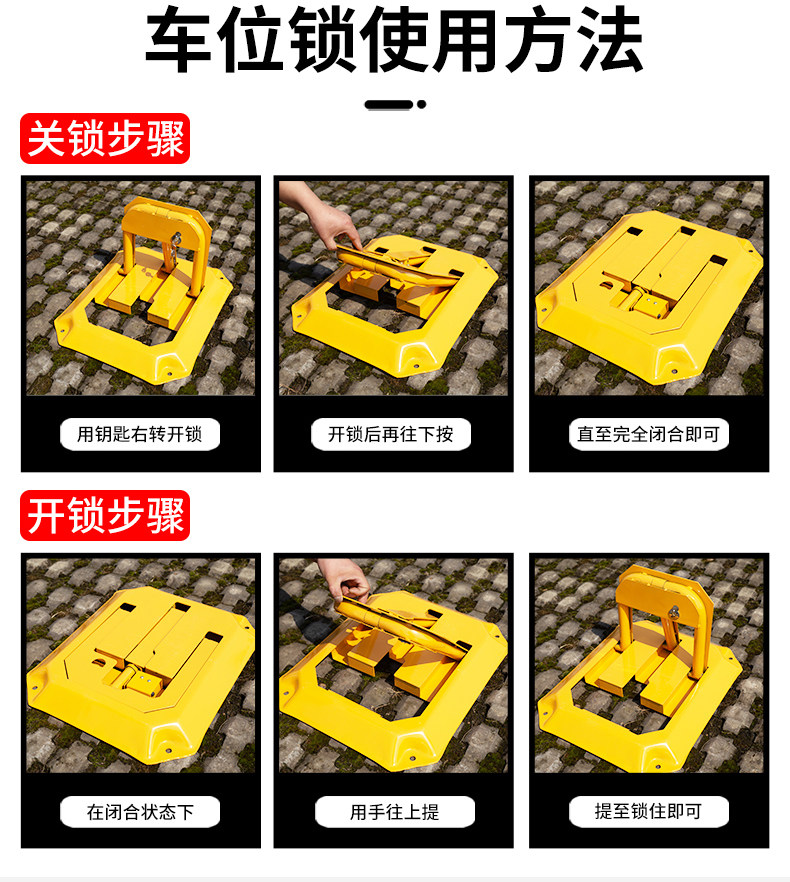 车位锁使用方法

关锁步骤

用钥匙右转开锁

开锁后再往下按

直至完全闭合即可

开锁步骤

在闭合状态下

用手往上提

提至锁住即可