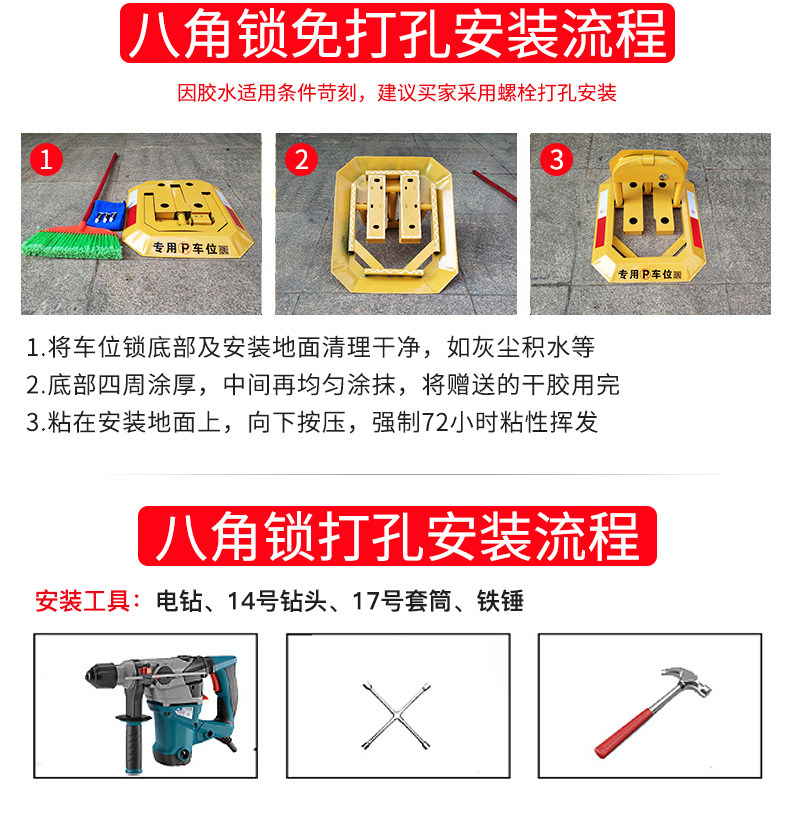 八角锁免打孔安装流程

因胶水适用条件苛刻，建议买家采用螺栓打孔安装

1

专用P车位

2

3

专用P车位

1.将车位锁底部及安装地面清理干净，如灰尘积水等
2.底部四周涂厚，中间再均匀涂抹，将赠送的干胶用完
3.粘在安装地面上，向下按压，强制72小时粘性挥发

八角锁打孔安装流程

安装工具：电钻、14号钻头、17号套筒、铁锤